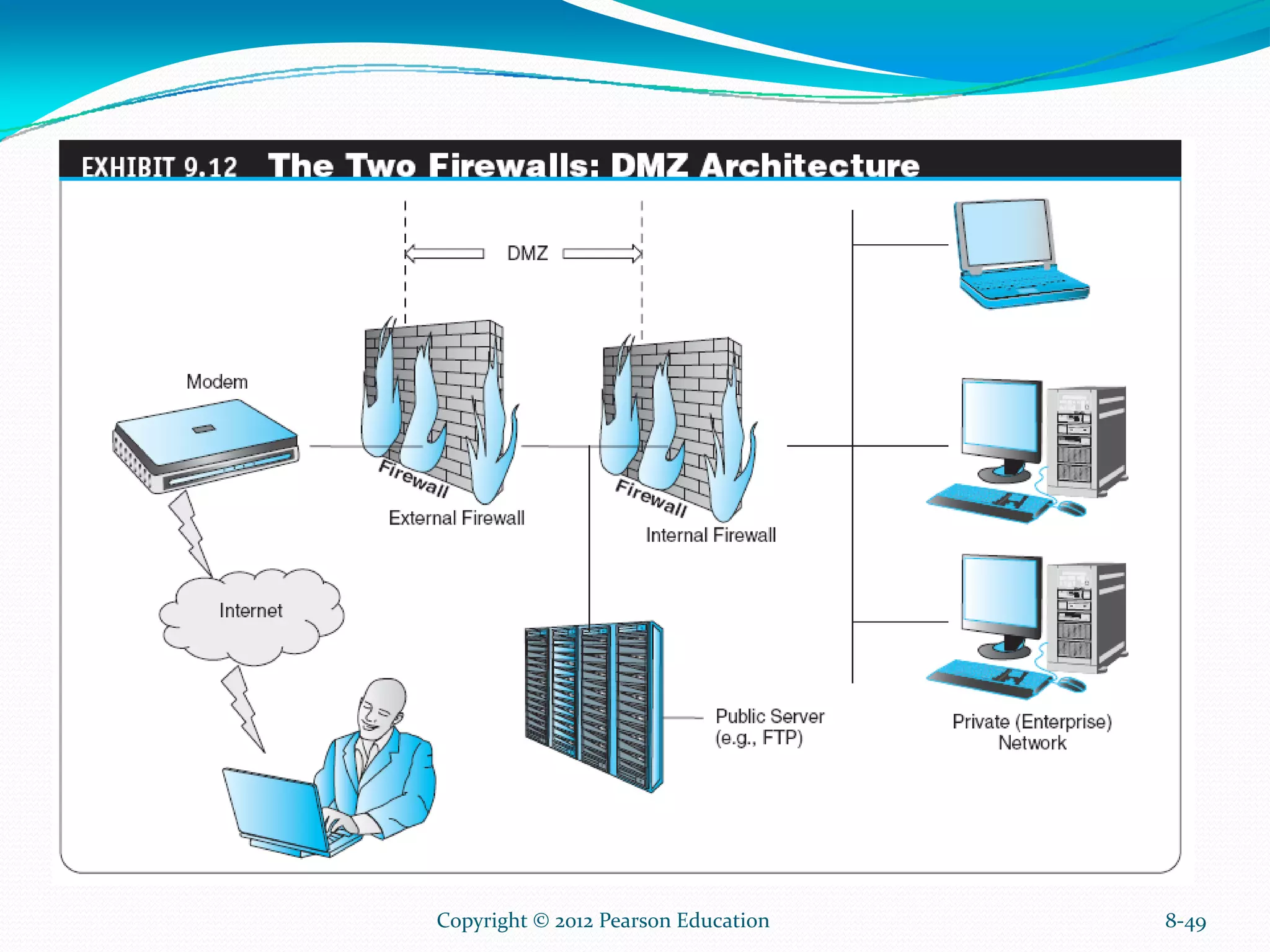 EXHIBIT 9.12 The Two Firewalls: DMZ Architecture

DMZ

Modem

Firewall

External Firewall

Firewall

Internal Firewall

Internet

Public Server (e.g., FTP)

Private (Enterprise) Network

Copyright © 2012 Pearson Education

8-49