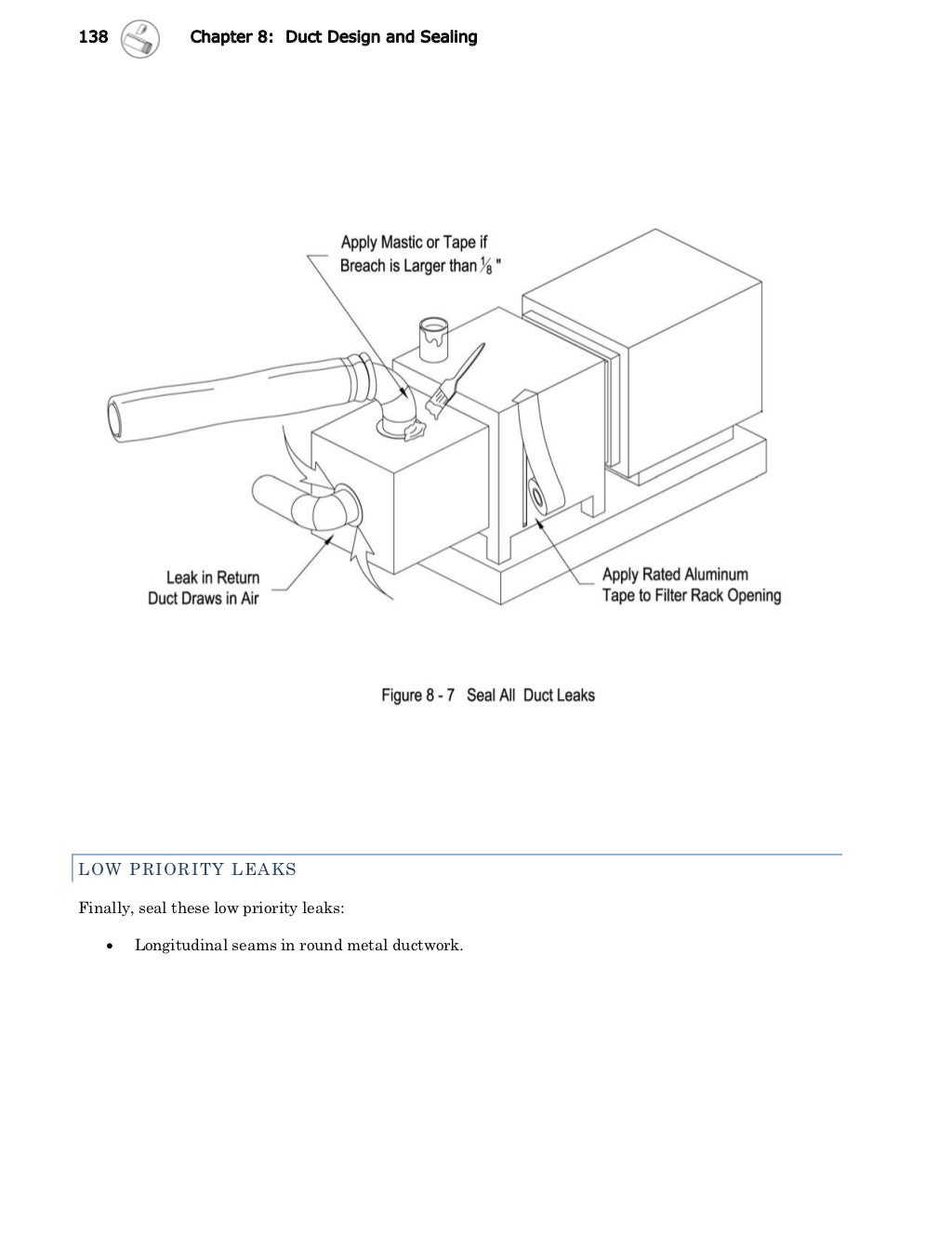 138 Chapter 8: Duct Design and Sealing

Apply Mastic or Tape if Breach is Larger than $\frac{1}{8}$ "

Leak in Return Duct Draws in Air

Apply Rated Aluminum Tape to Filter Rack Opening

Figure 8 - 7 Seal All Duct Leaks

LOW PRIORITY LEAKS

Finally, seal these low priority leaks:

• Longitudinal seams in round metal ductwork.