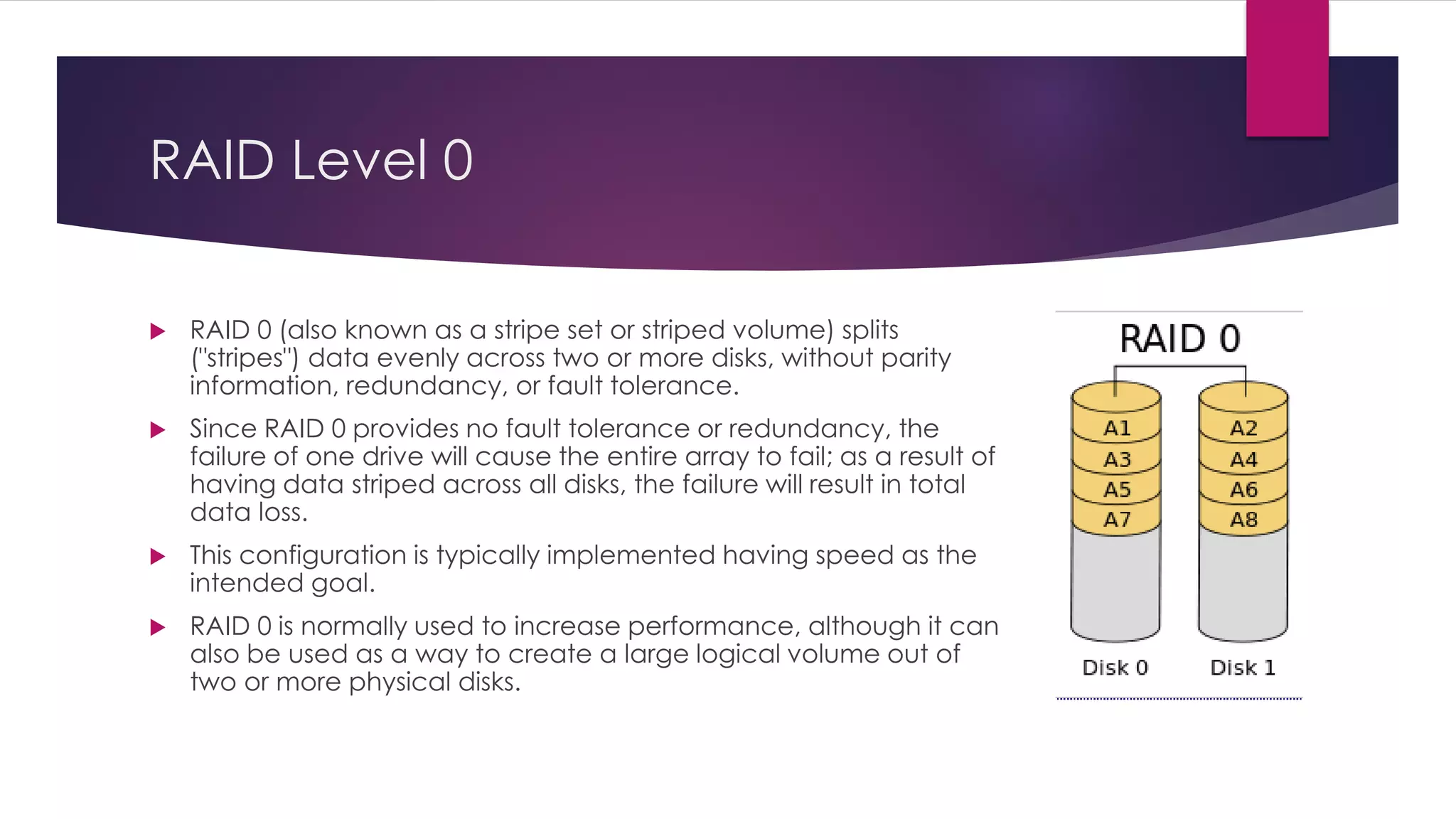 RAID Level 0

RAID 0 (also known as a stripe set or striped volume) splits ("stripes") data evenly across two or more disks, without parity information, redundancy, or fault tolerance.

Since RAID 0 provides no fault tolerance or redundancy, the failure of one drive will cause the entire array to fail; as a result of having data striped across all disks, the failure will result in total data loss.

This configuration is typically implemented having speed as the intended goal.

RAID 0 is normally used to increase performance, although it can also be used as a way to create a large logical volume out of two or more physical disks.

RAID 0

A1
A3
A5
A7

A2
A4
A6
A8

Disk 0

Disk 1