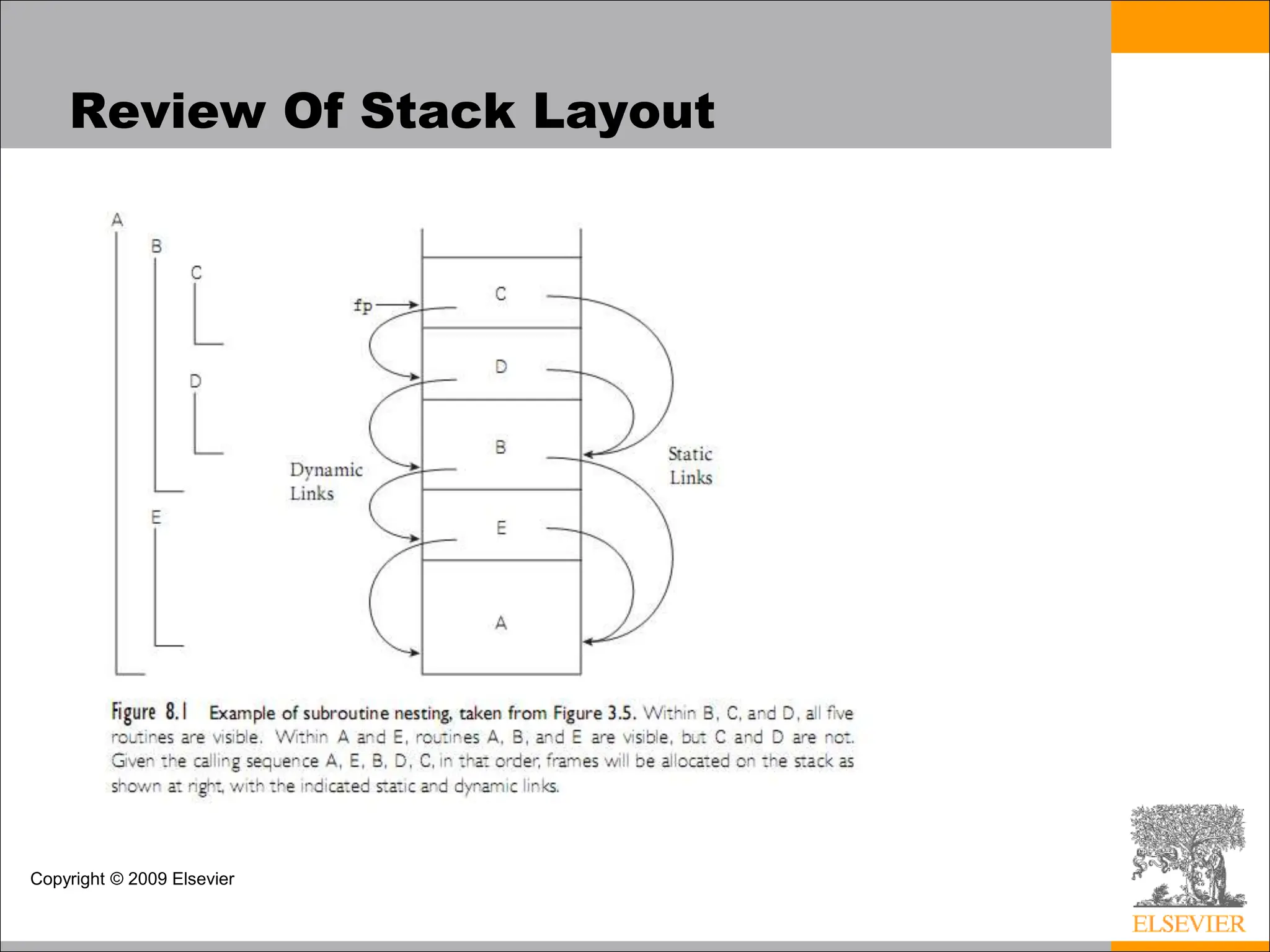 Review Of Stack Layout

A

B

C

D

E

fp

C

D

B

E

A

Dynamic Links

Static Links

Figure 8.1 Example of subroutine nesting, taken from Figure 3.5. Within B, C, and D, all five routines are visible. Within A and E, routines A, B, and E are visible, but C and D are not. Given the calling sequence A, E, B, D, C, in that order, frames will be allocated on the stack as shown at right, with the indicated static and dynamic links.

Copyright © 2009 Elsevier

ELSEVIER