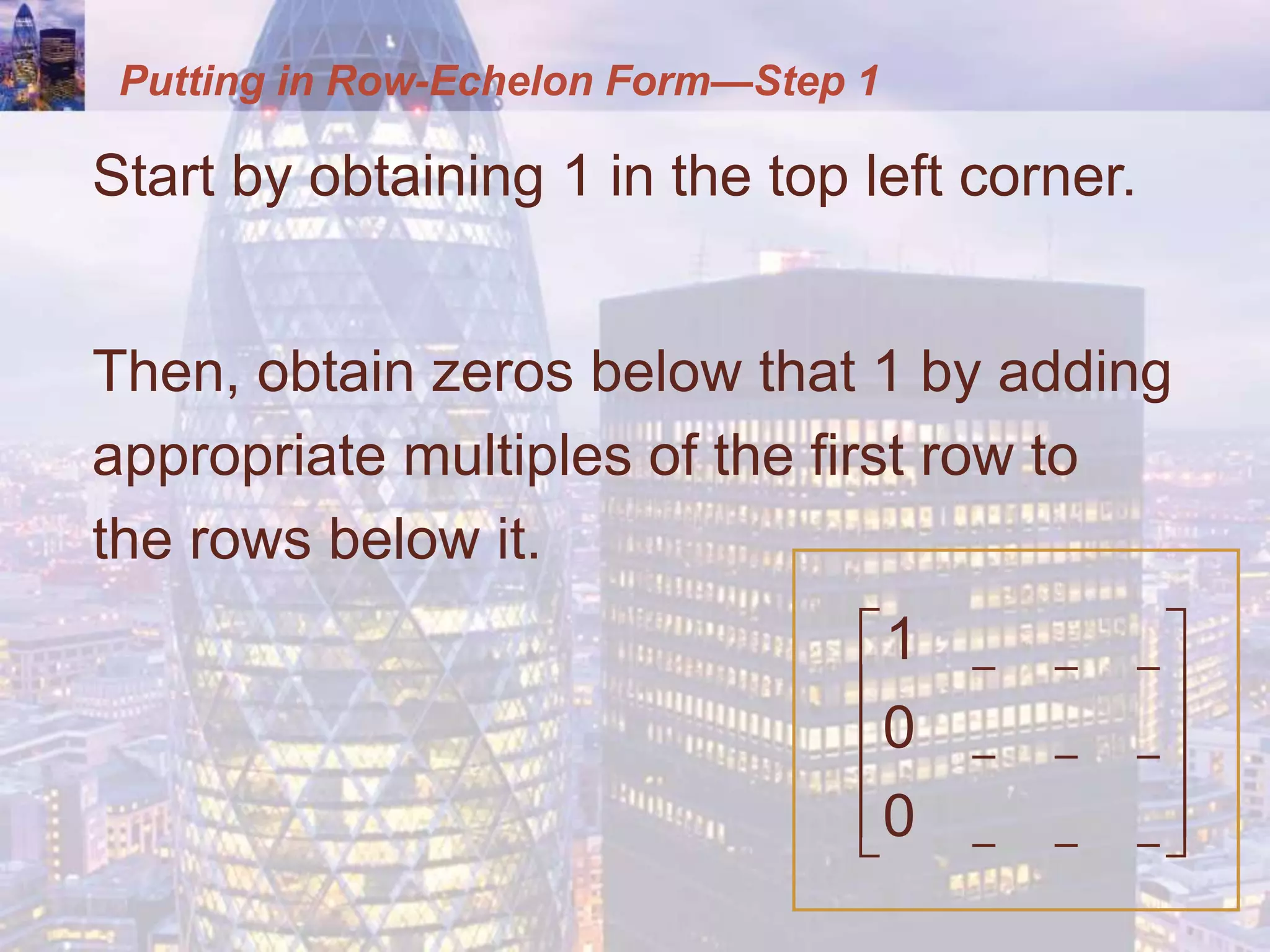 Putting in Row-Echelon Form—Step 1

Start by obtaining 1 in the top left corner.

Then, obtain zeros below that 1 by adding appropriate multiples of the first row to the rows below it.

$\begin{bmatrix} 1 & \_ & \_ & \_ \\ 0 & \_ & \_ & \_ \\ 0 & \_ & \_ & \_ \end{bmatrix}$