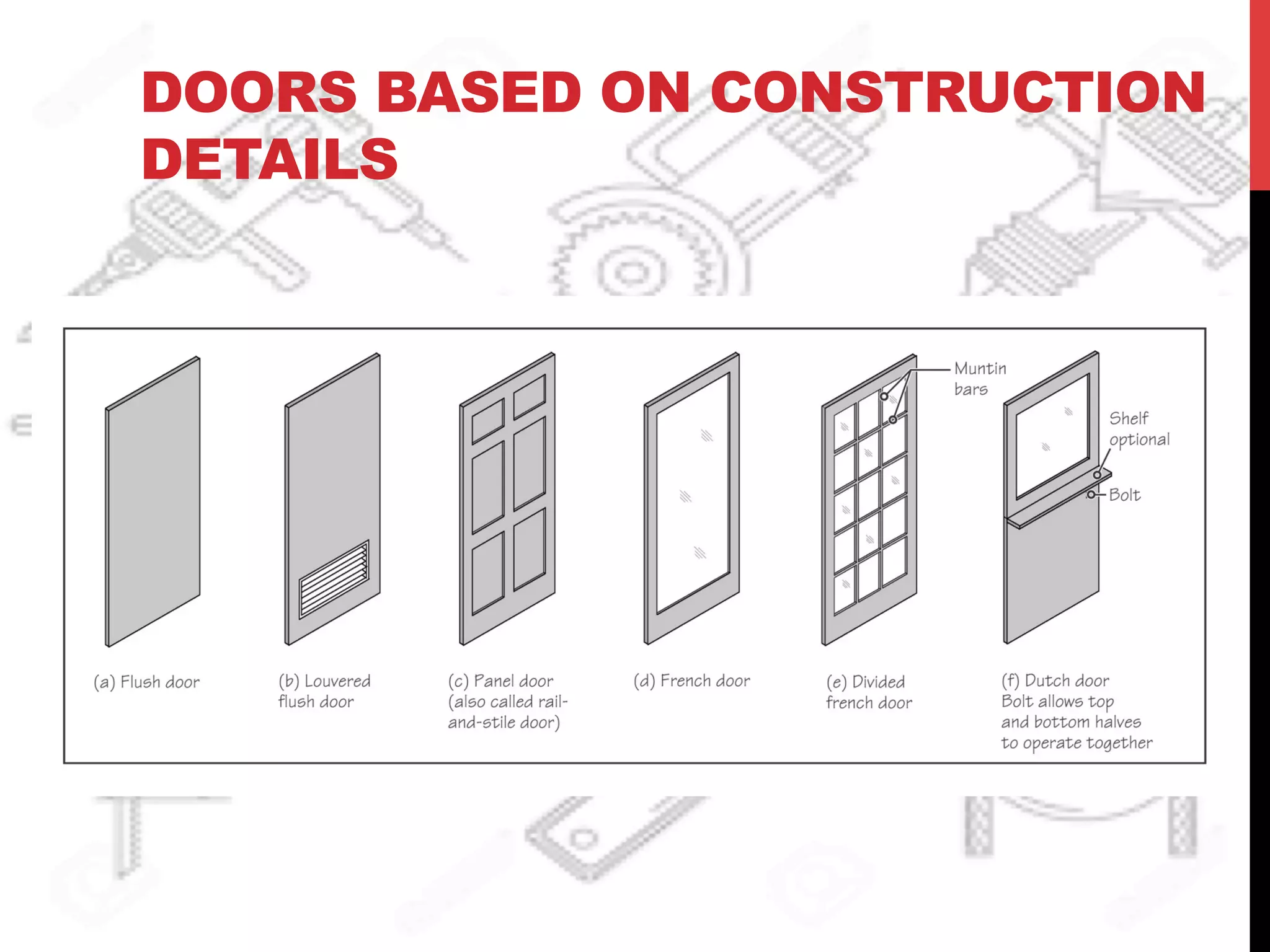 DOORS BASED ON CONSTRUCTION DETAILS

Muntin bars

Shelf optional

Bolt

(a) Flush door

(b) Louvered flush door

(c) Panel door (also called rail-and-stile door)

(d) French door

(e) Divided french door

(f) Dutch door Bolt allows top and bottom halves to operate together