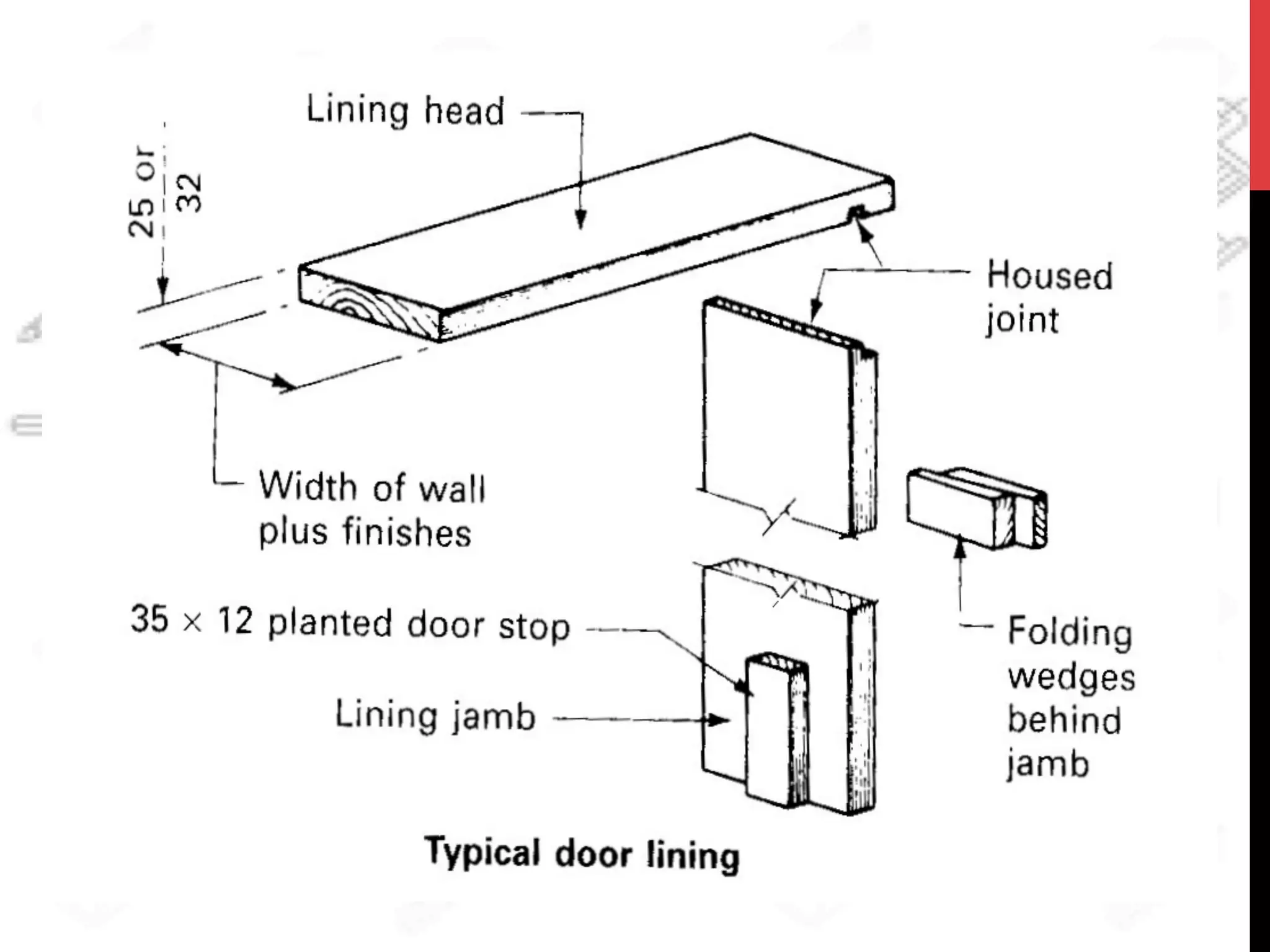 Lining head

25 or 32

Housed joint

Width of wall plus finishes

$35 \times 12$ planted door stop

Lining jamb

Folding wedges behind jamb

Typical door lining