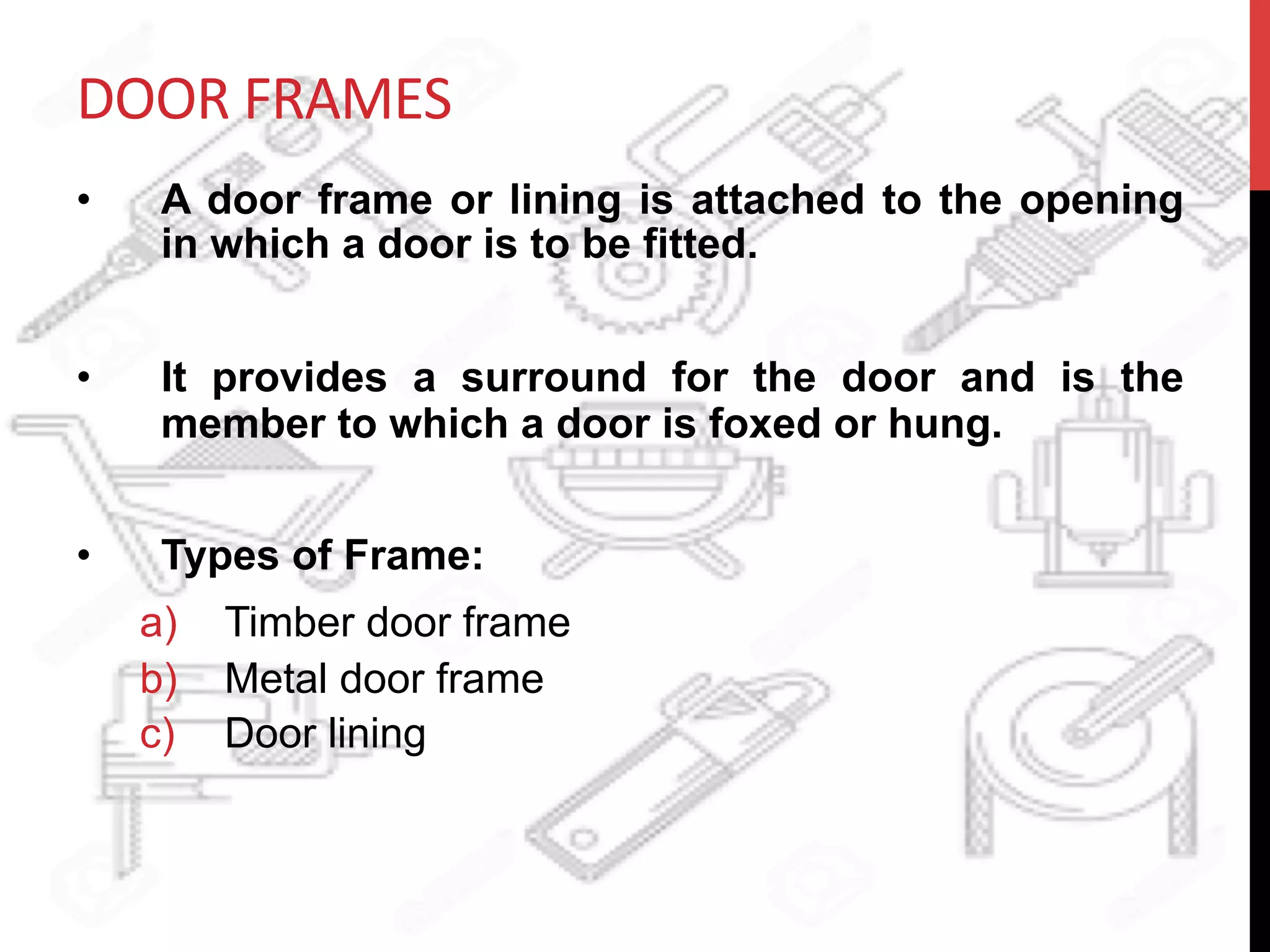 DOOR FRAMES

• A door frame or lining is attached to the opening in which a door is to be fitted.

• It provides a surround for the door and is the member to which a door is foxed or hung.

• Types of Frame:

a) Timber door frame
b) Metal door frame
c) Door lining