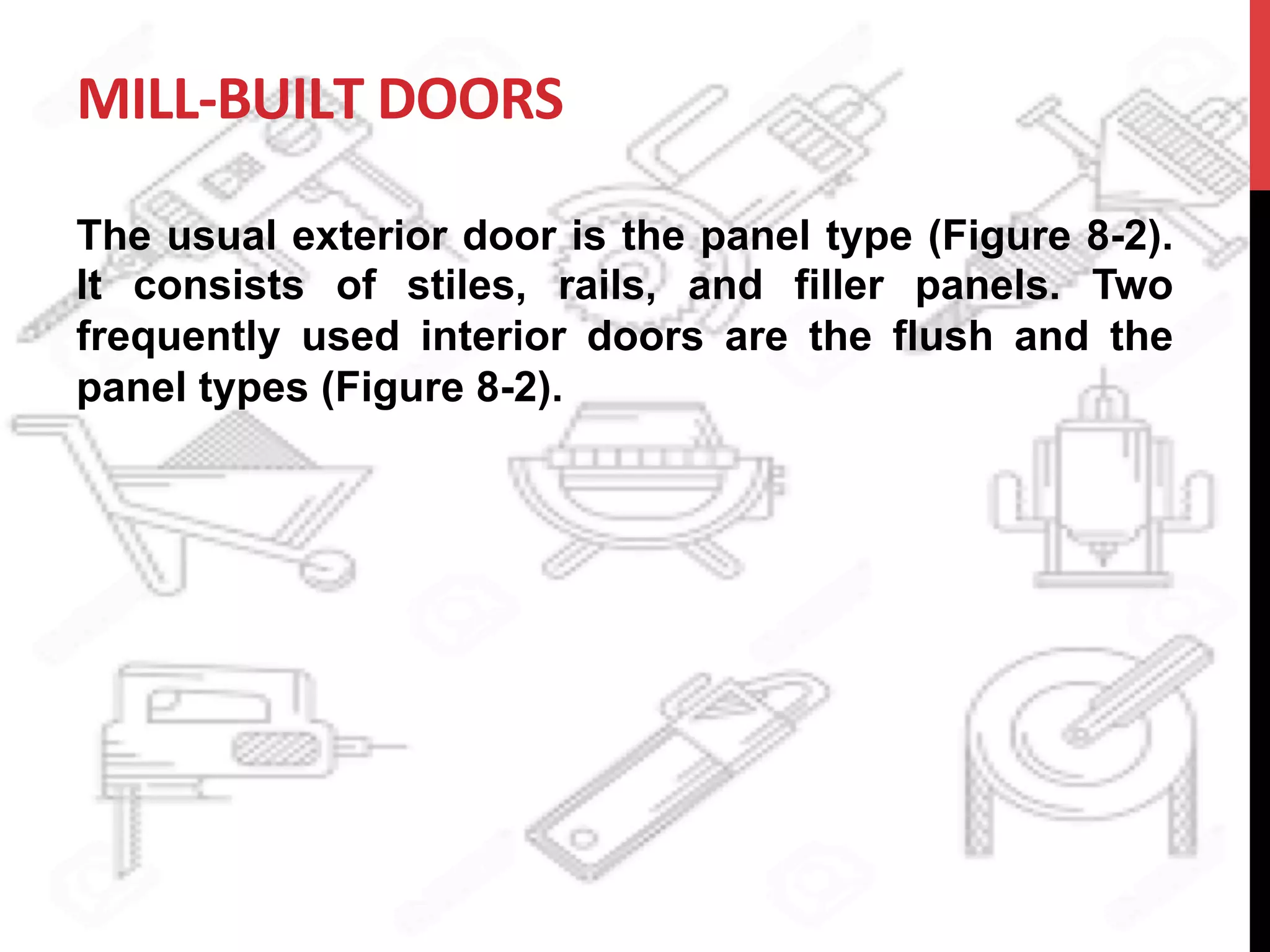 MILL-BUILT DOORS

The usual exterior door is the panel type (Figure 8-2). It consists of stiles, rails, and filler panels. Two frequently used interior doors are the flush and the panel types (Figure 8-2).