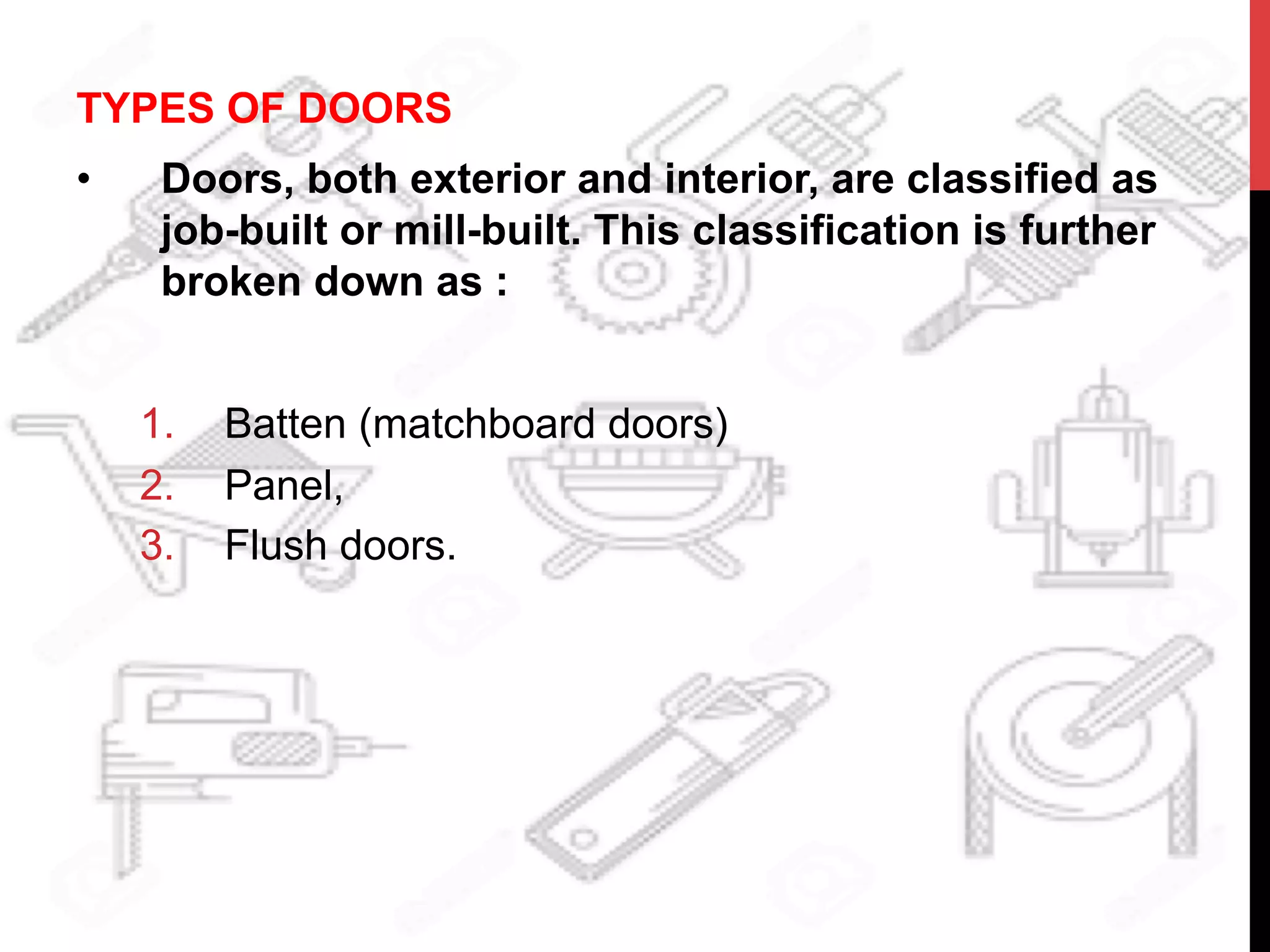 TYPES OF DOORS

• Doors, both exterior and interior, are classified as job-built or mill-built. This classification is further broken down as :

1. Batten (matchboard doors)
2. Panel,
3. Flush doors.