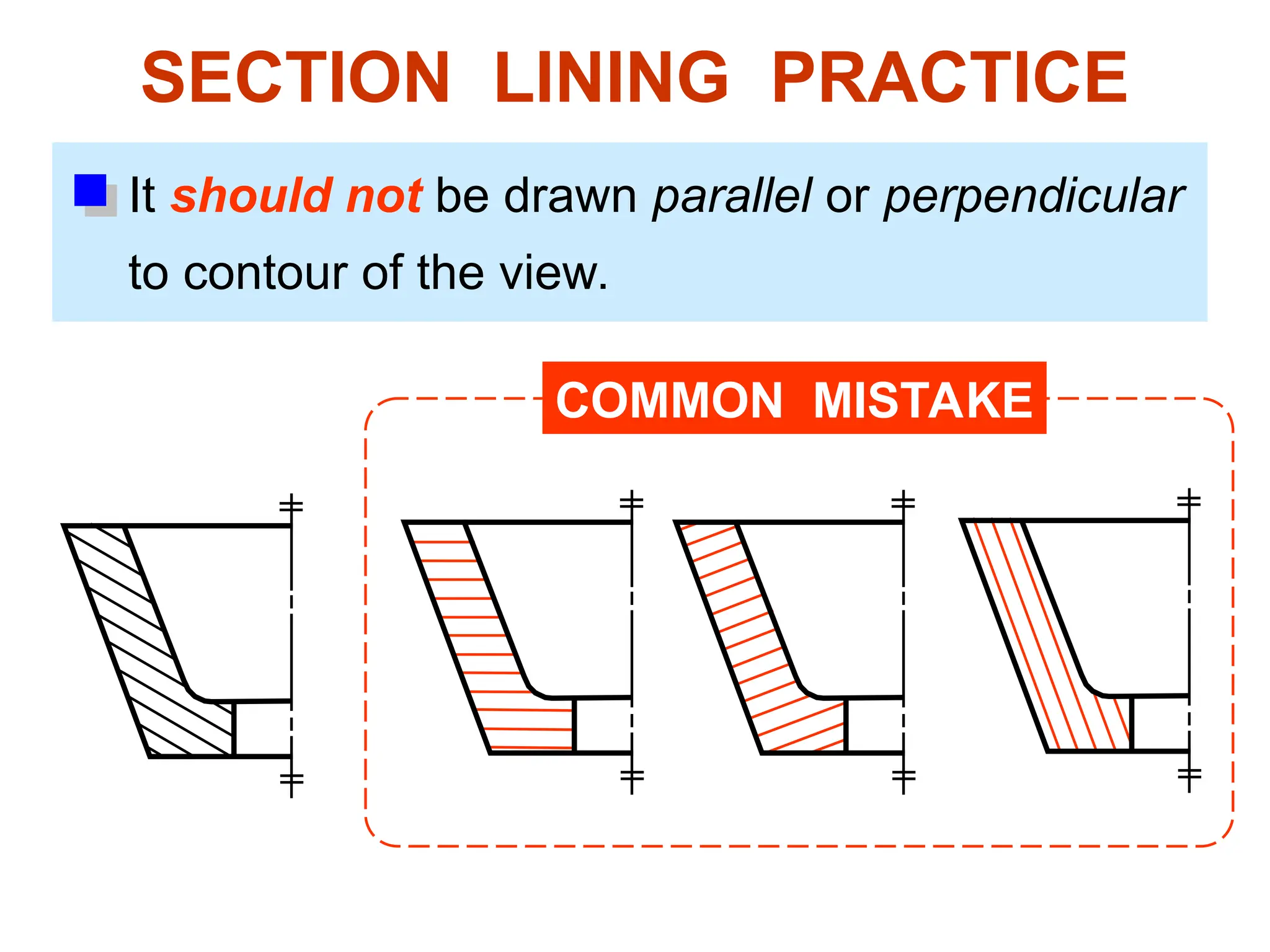 SECTION LINING PRACTICE

It should not be drawn parallel or perpendicular to contour of the view.

COMMON MISTAKE