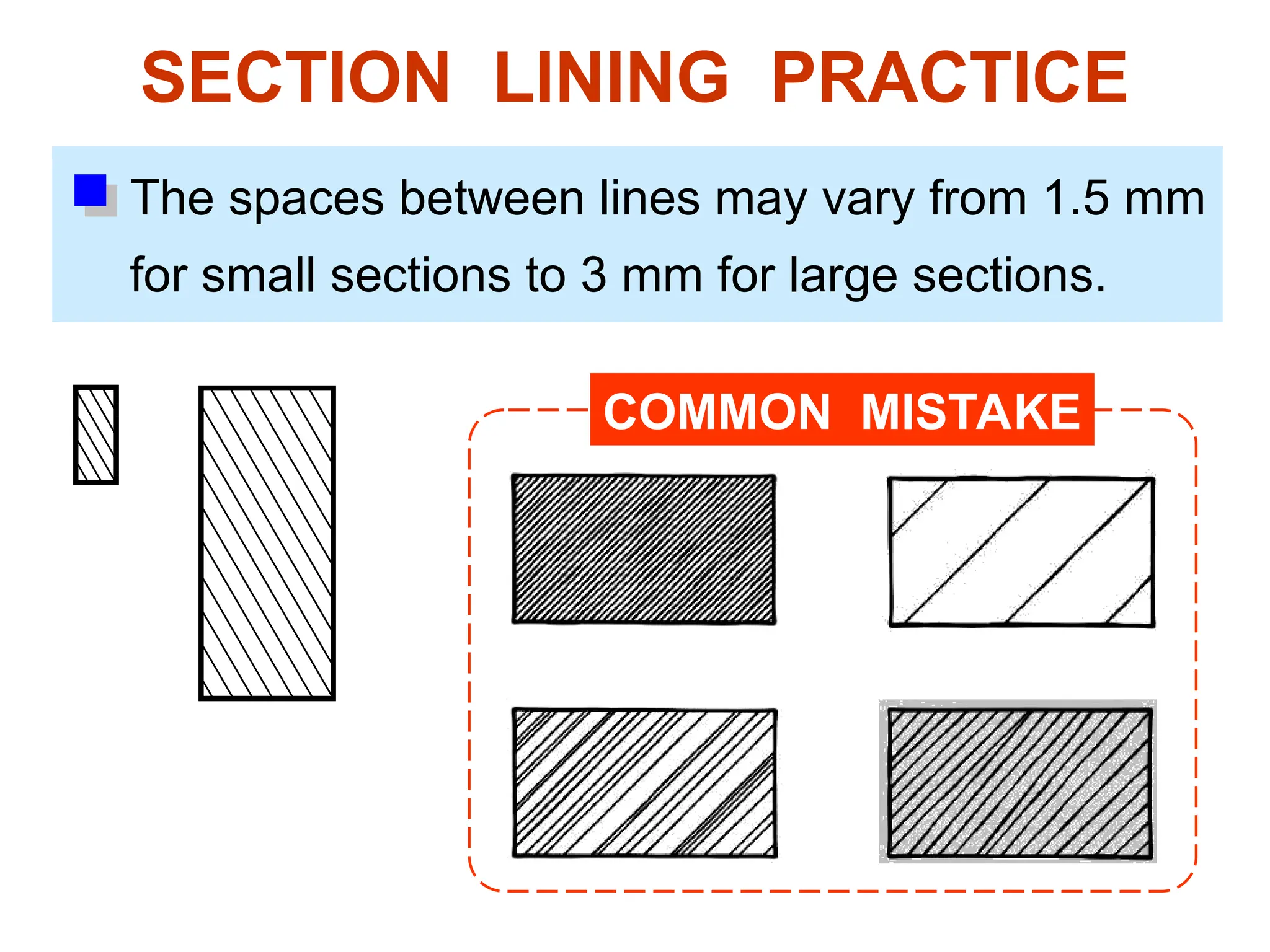 SECTION LINING PRACTICE

The spaces between lines may vary from 1.5 mm for small sections to 3 mm for large sections.

COMMON MISTAKE