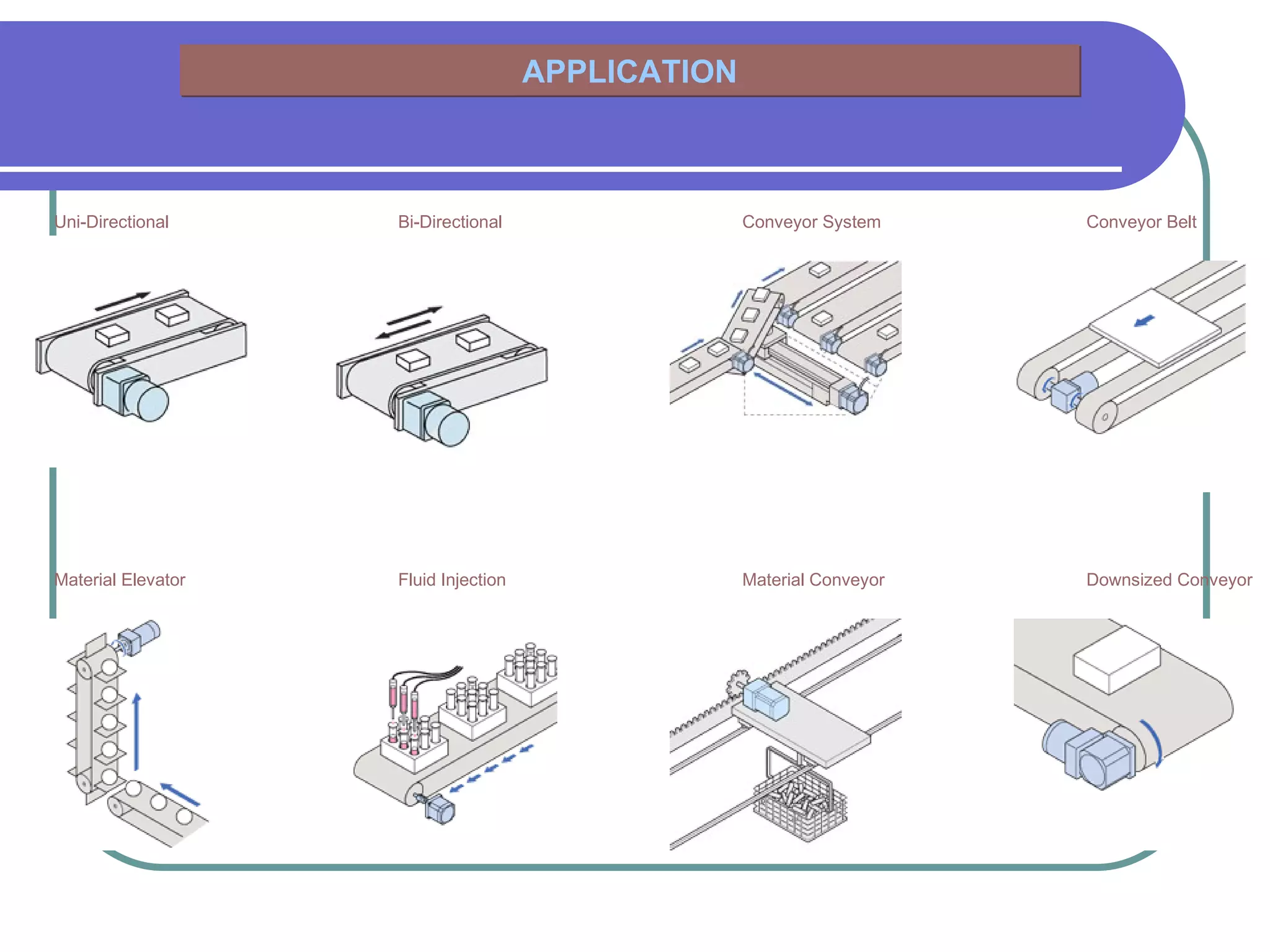 APPLICATION

Uni-Directional

Bi-Directional

Conveyor System

Conveyor Belt

Material Elevator

Fluid Injection

Material Conveyor

Downsized Conveyor