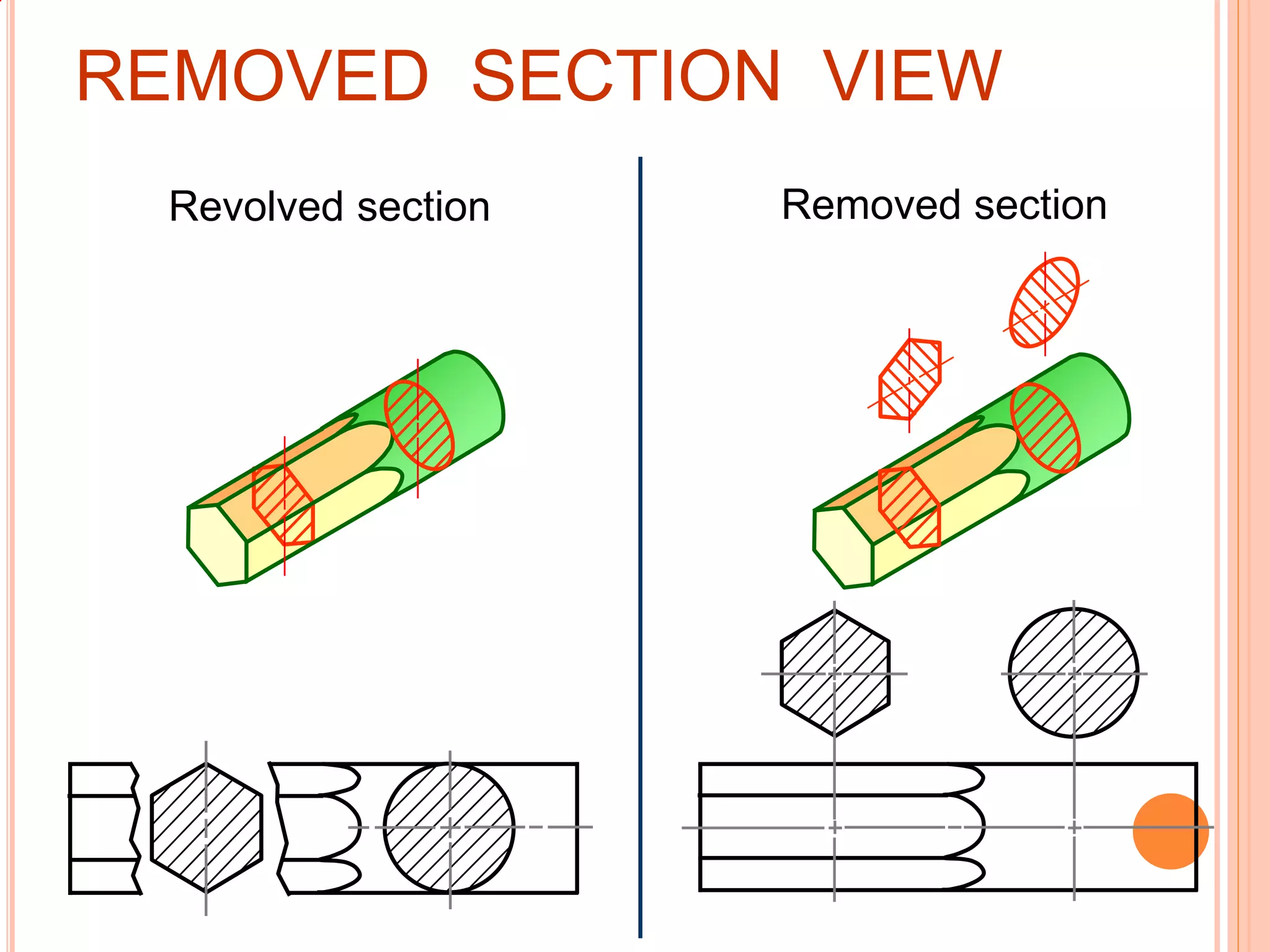 REMOVED SECTION VIEW

Revolved section

Removed section