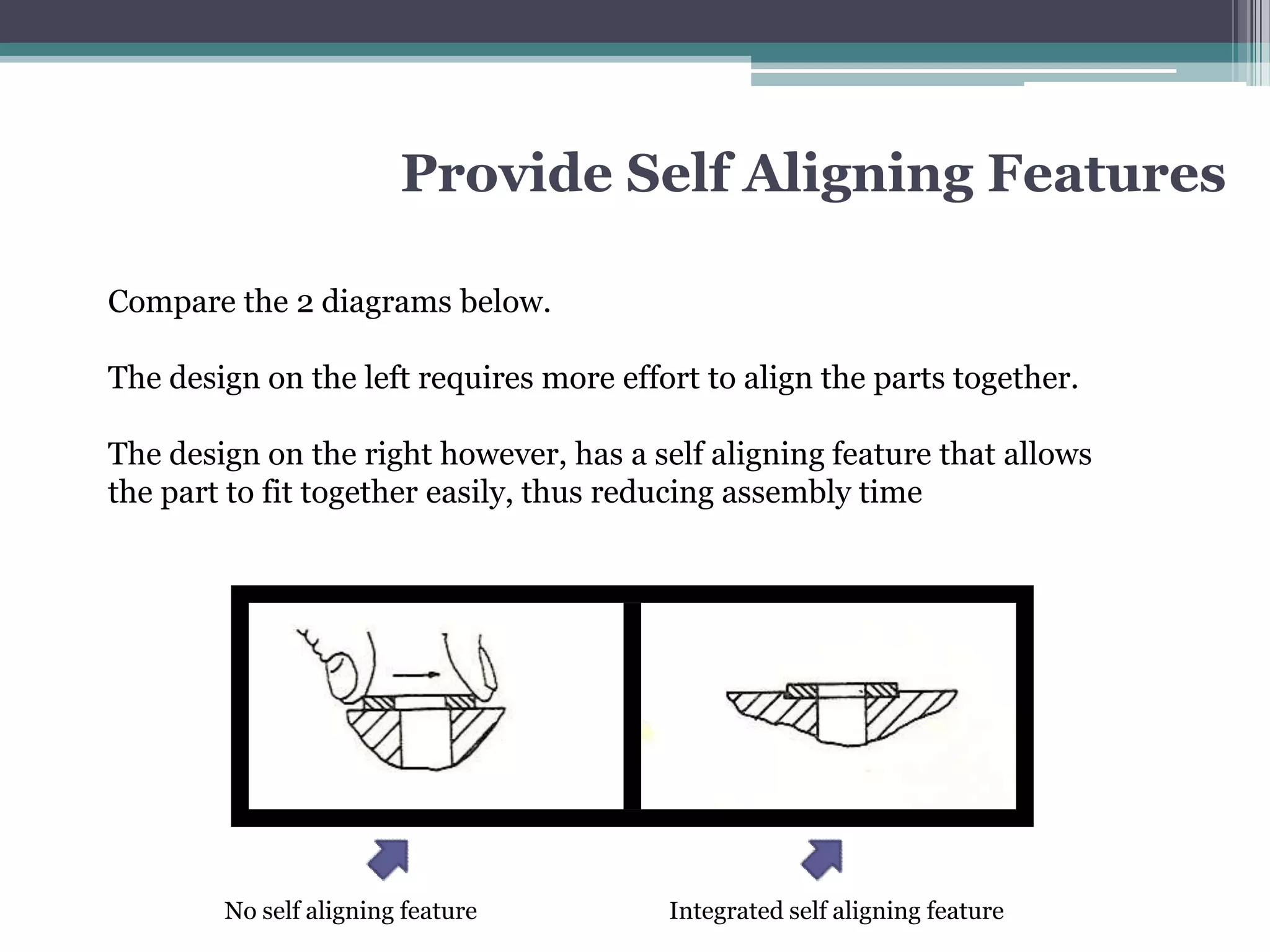 Provide Self Aligning Features

Compare the 2 diagrams below.

The design on the left requires more effort to align the parts together.

The design on the right however, has a self aligning feature that allows the part to fit together easily, thus reducing assembly time

No self aligning feature

Integrated self aligning feature