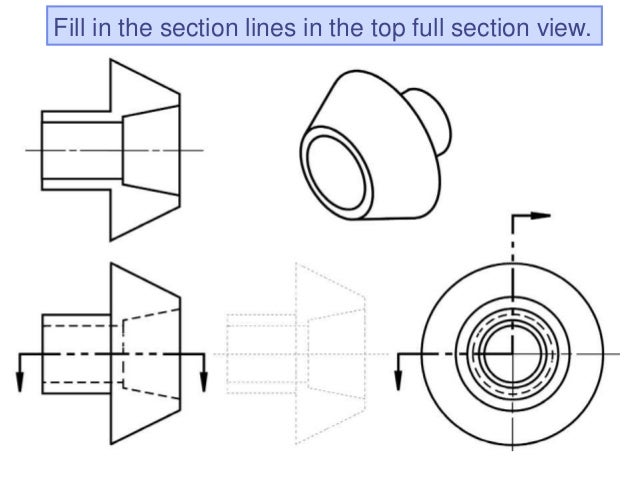 Fill in the section lines in the top full section view.