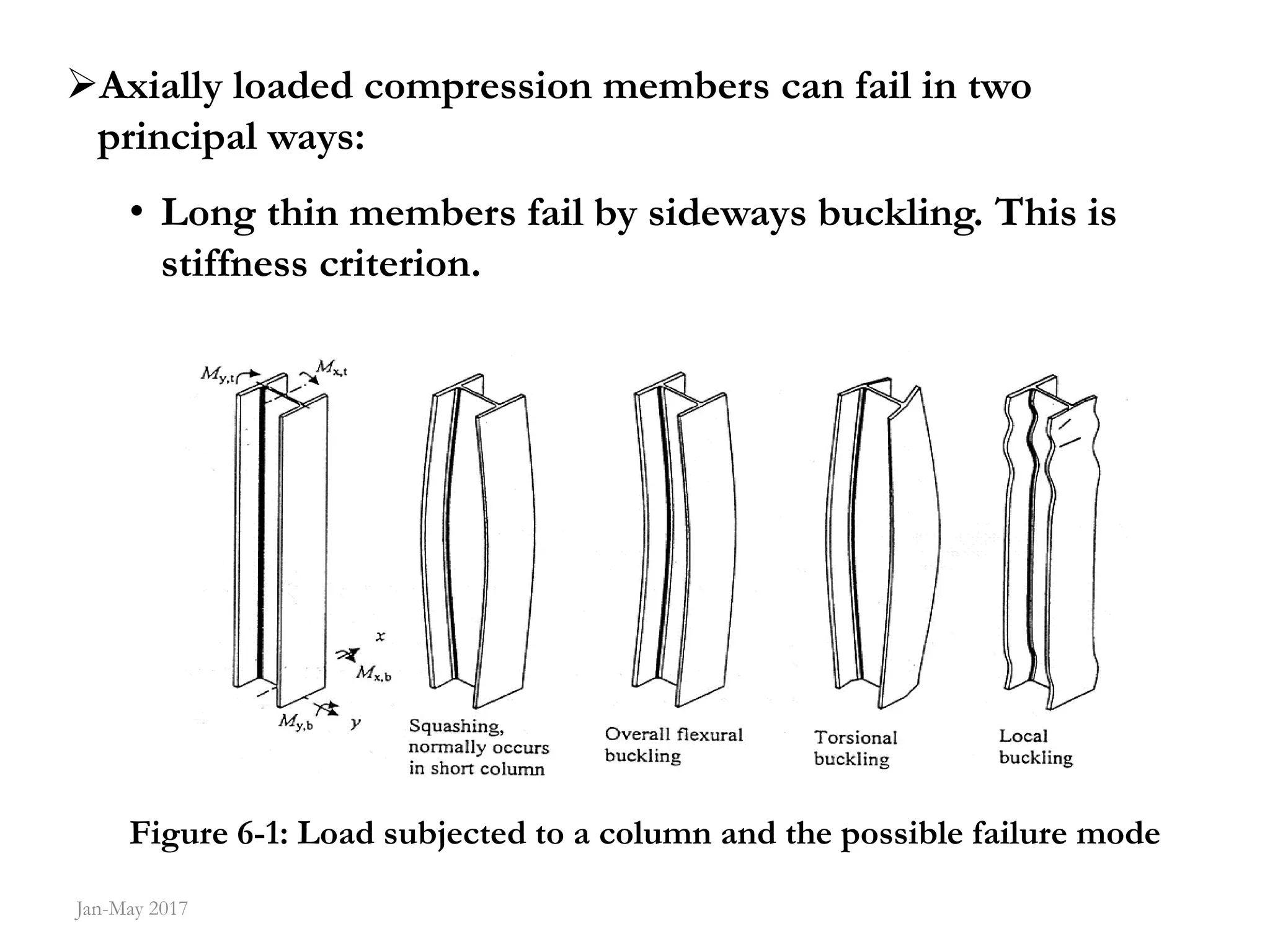 ➢Axially loaded compression members can fail in two principal ways:

• Long thin members fail by sideways buckling. This is stiffness criterion.

$M_{y,t}$ $M_{x,t}$

$x$ $M_{x,b}$ $M_{y,b}$ $y$

Squashing, normally occurs in short column

Overall flexural buckling

Torsional buckling

Local buckling

Figure 6-1: Load subjected to a column and the possible failure mode

Jan-May 2017