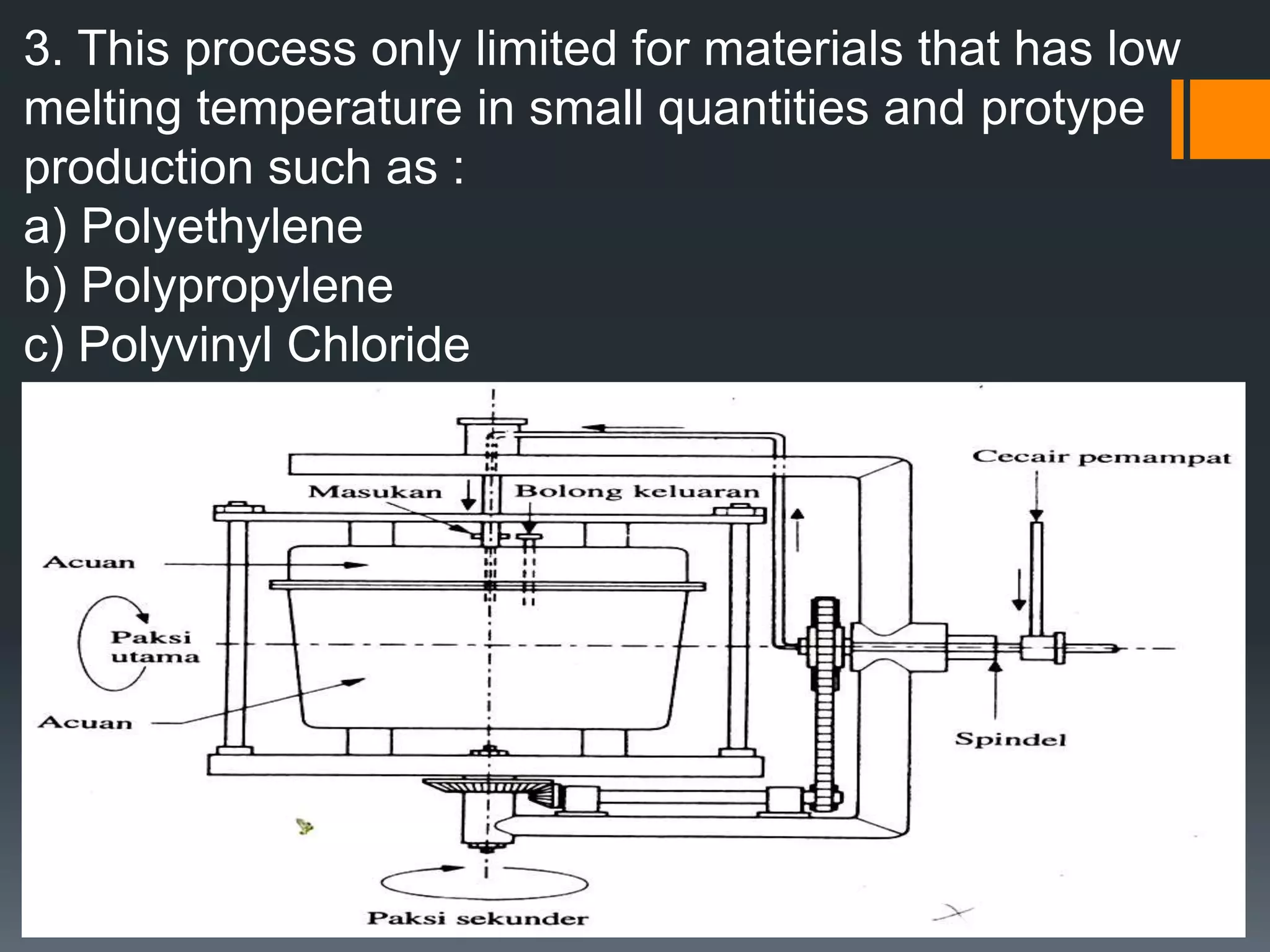 3. This process only limited for materials that has low melting temperature in small quantities and protype production such as :
a) Polyethylene
b) Polypropylene
c) Polyvinyl Chloride

Cecair pemampat
Masukan
Bolong keluaran
Acuan
Paksi utama
Acuan
Spindel
Paksi sekunder