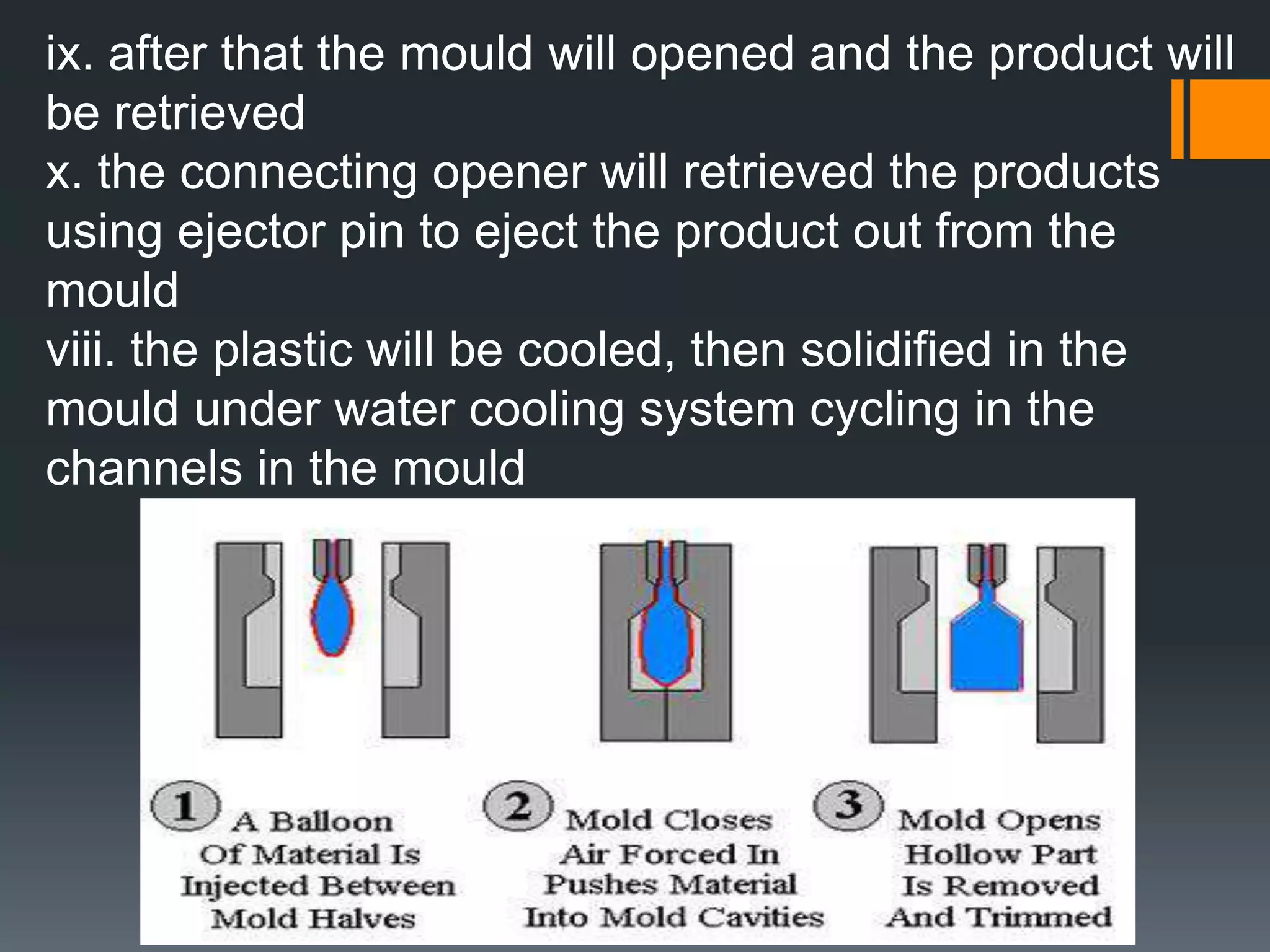 ix. after that the mould will opened and the product will be retrieved
x. the connecting opener will retrieved the products using ejector pin to eject the product out from the mould
viii. the plastic will be cooled, then solidified in the mould under water cooling system cycling in the channels in the mould

1 A Balloon Of Material Is Injected Between Mold Halves

2 Mold Closes Air Forced In Pushes Material Into Mold Cavities

3 Mold Opens Hollow Part Is Removed And Trimmed