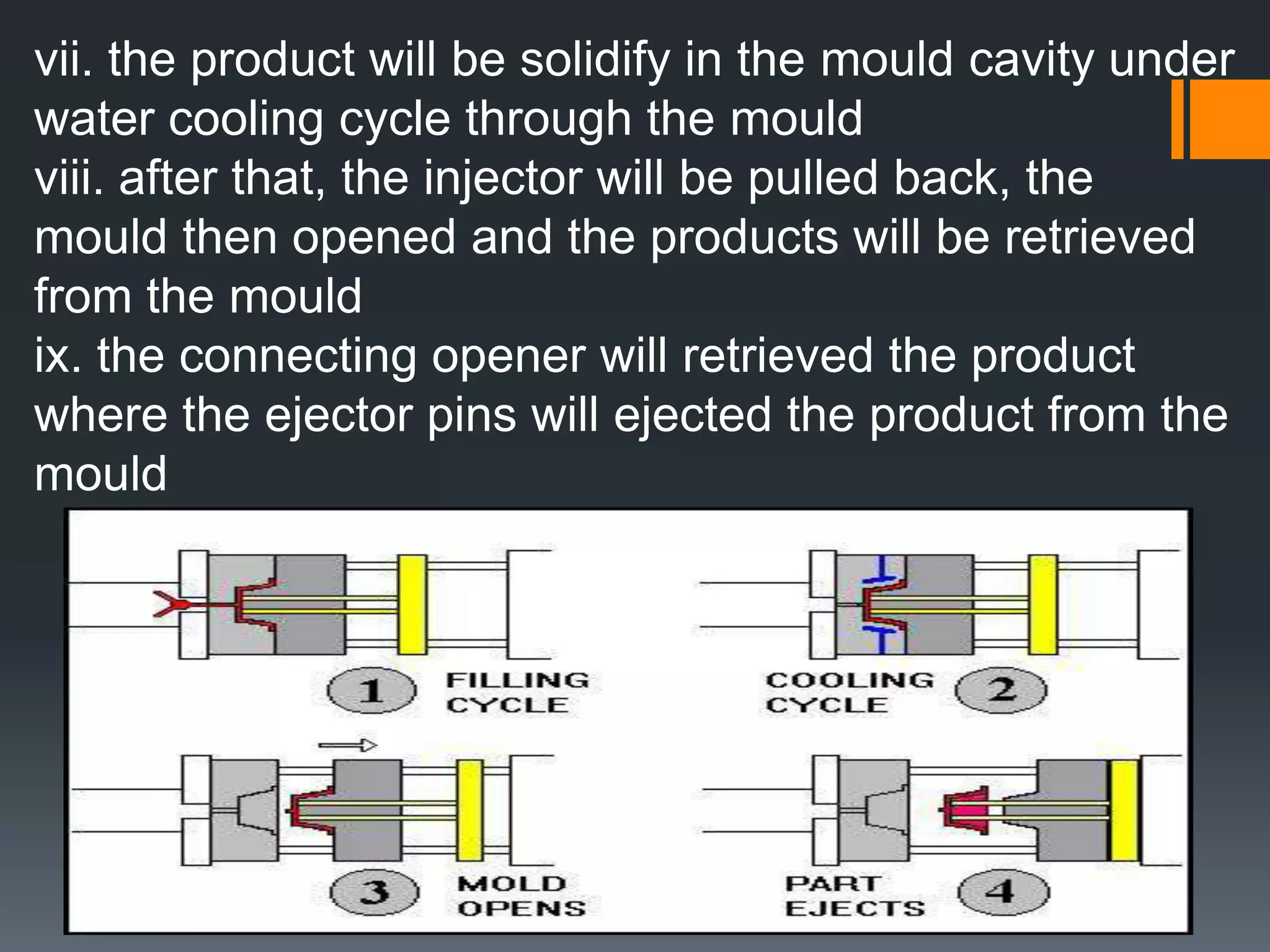 vii. the product will be solidify in the mould cavity under water cooling cycle through the mould
viii. after that, the injector will be pulled back, the mould then opened and the products will be retrieved from the mould
ix. the connecting opener will retrieved the product where the ejector pins will ejected the product from the mould

1 FILLING CYCLE

COOLING CYCLE 2

3 MOLD OPENS

PART EJECTS 4