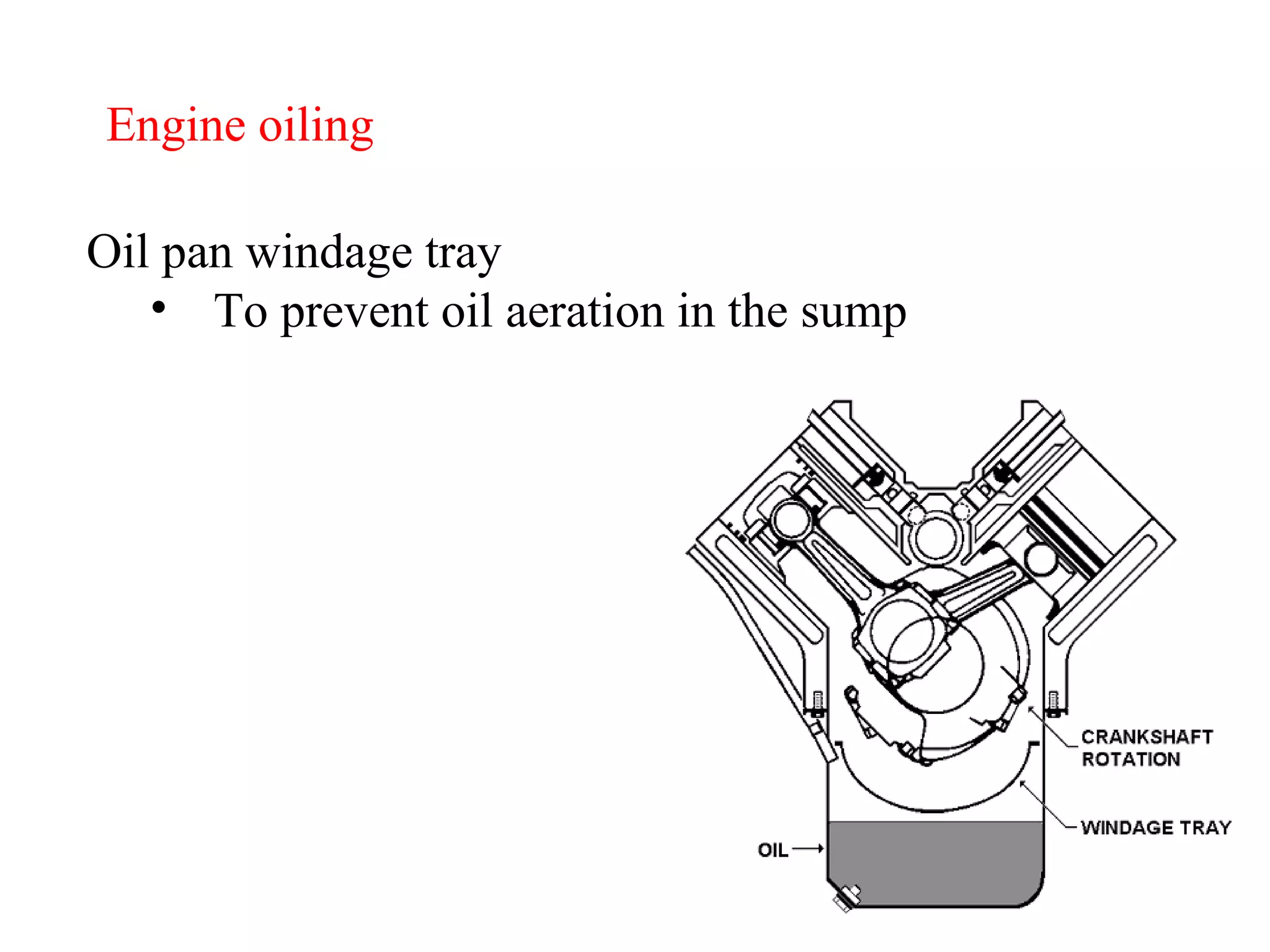 Engine oiling

Oil pan windage tray

• To prevent oil aeration in the sump

CRANKSHAFT ROTATION

WINDAGE TRAY

OIL