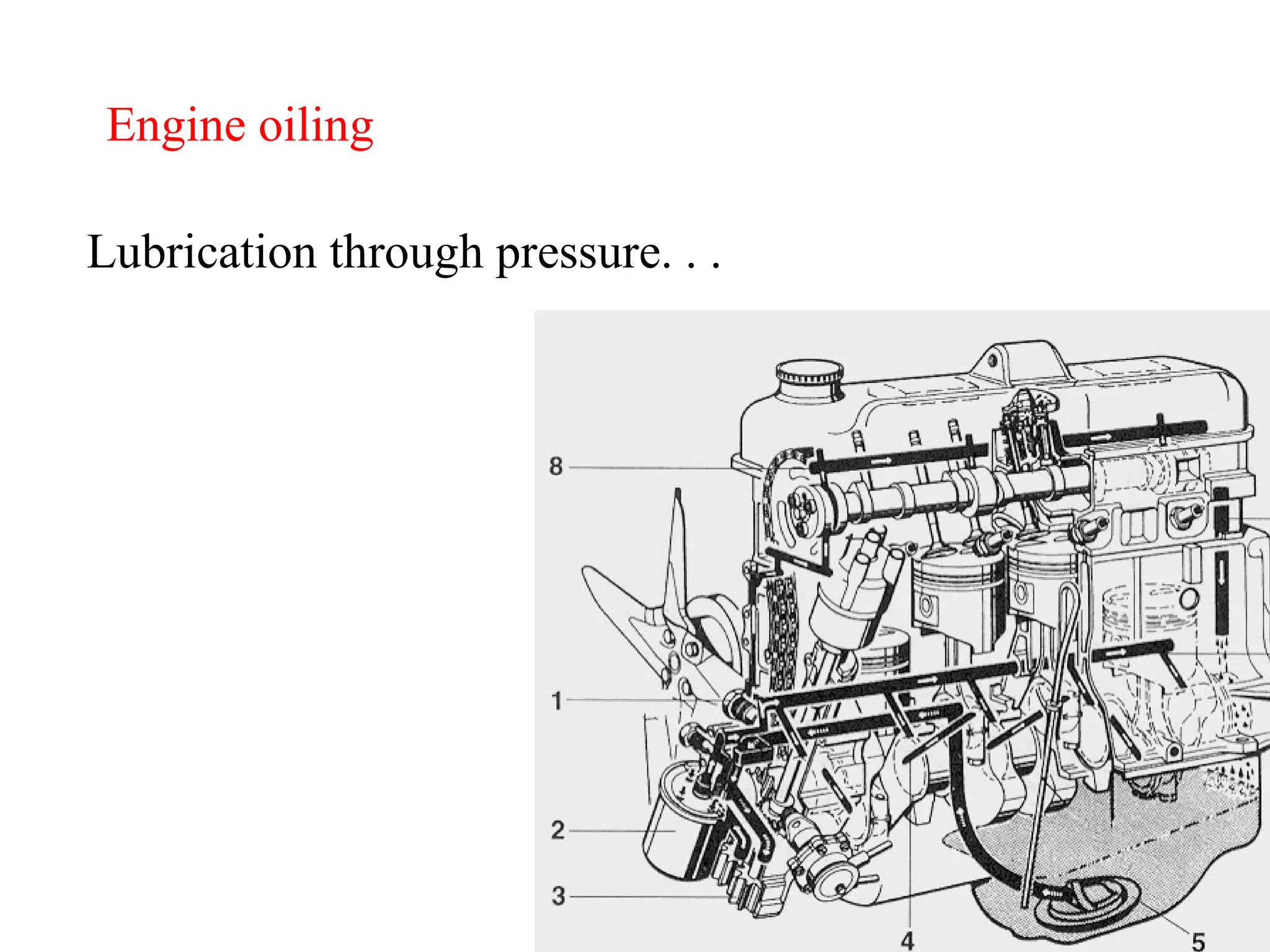 Engine oiling

Lubrication through pressure. . .

8

1

2

3

4

5