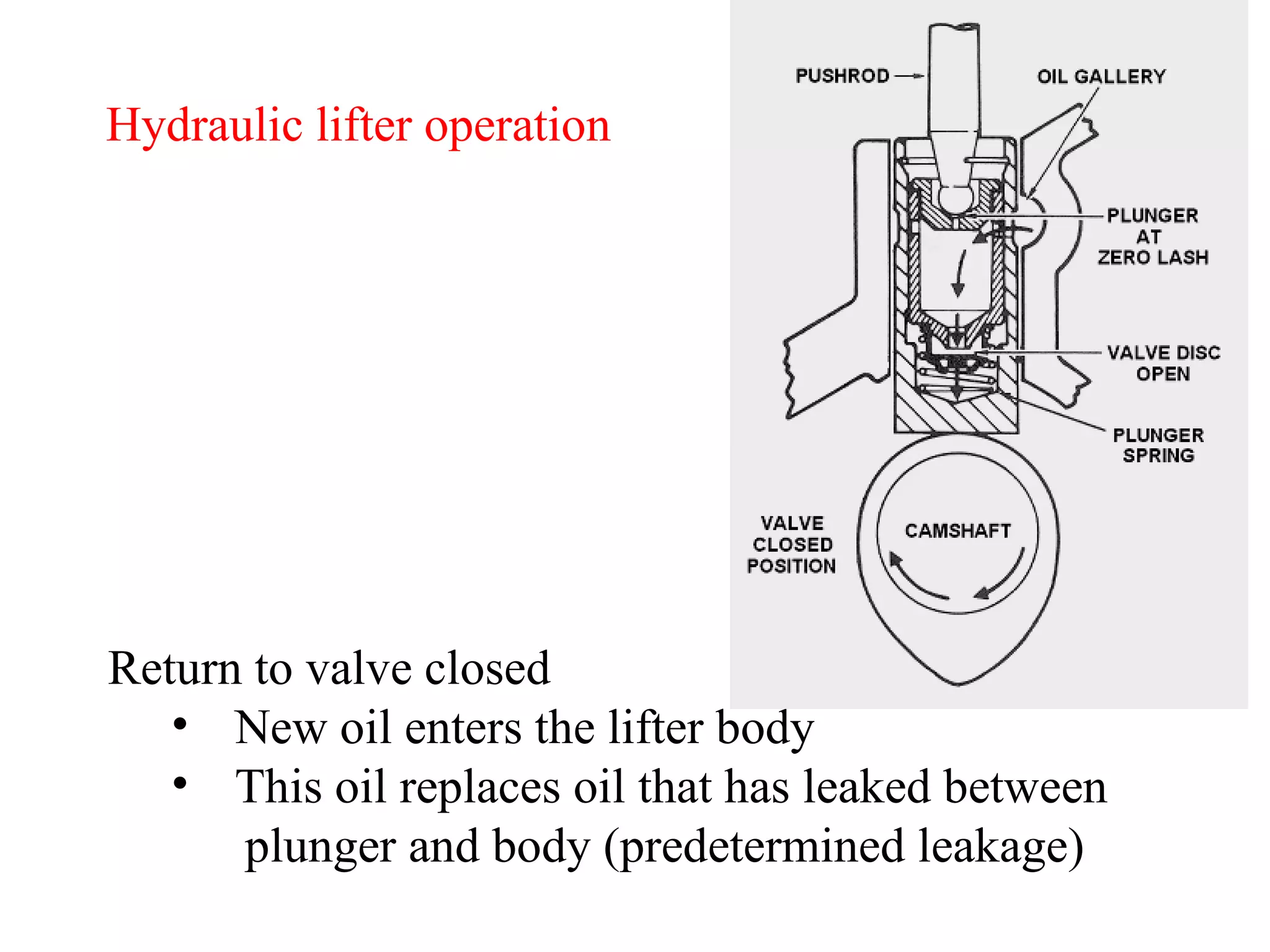 Hydraulic lifter operation

PUSHROD

OIL GALLERY

PLUNGER AT ZERO LASH

VALVE DISC OPEN

PLUNGER SPRING

VALVE CLOSED POSITION

CAMSHAFT

Return to valve closed

• New oil enters the lifter body
• This oil replaces oil that has leaked between plunger and body (predetermined leakage)