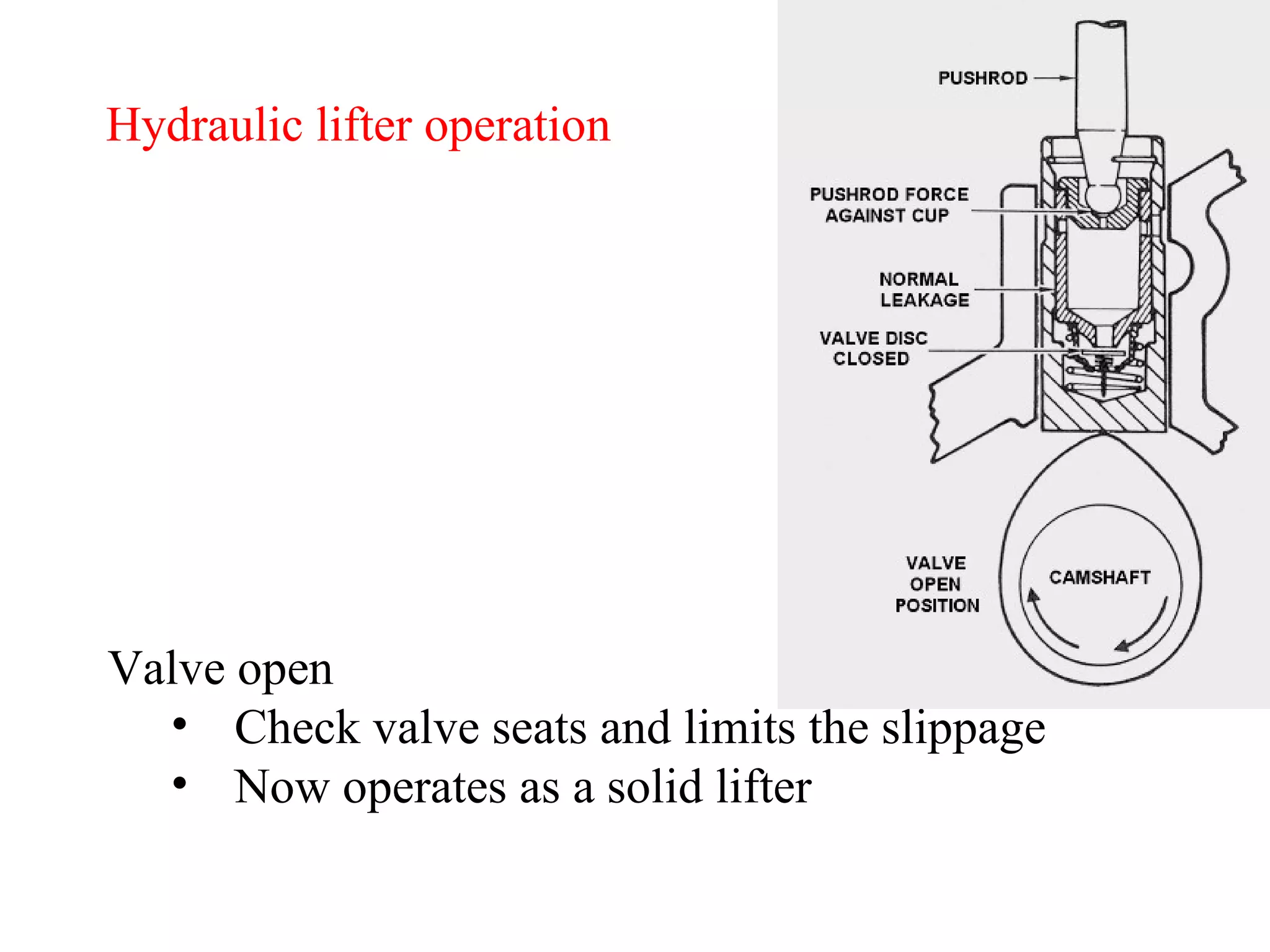 Hydraulic lifter operation

PUSHROD

PUSHROD FORCE AGAINST CUP

NORMAL LEAKAGE

VALVE DISC CLOSED

VALVE OPEN POSITION

CAMSHAFT

Valve open

• Check valve seats and limits the slippage
• Now operates as a solid lifter