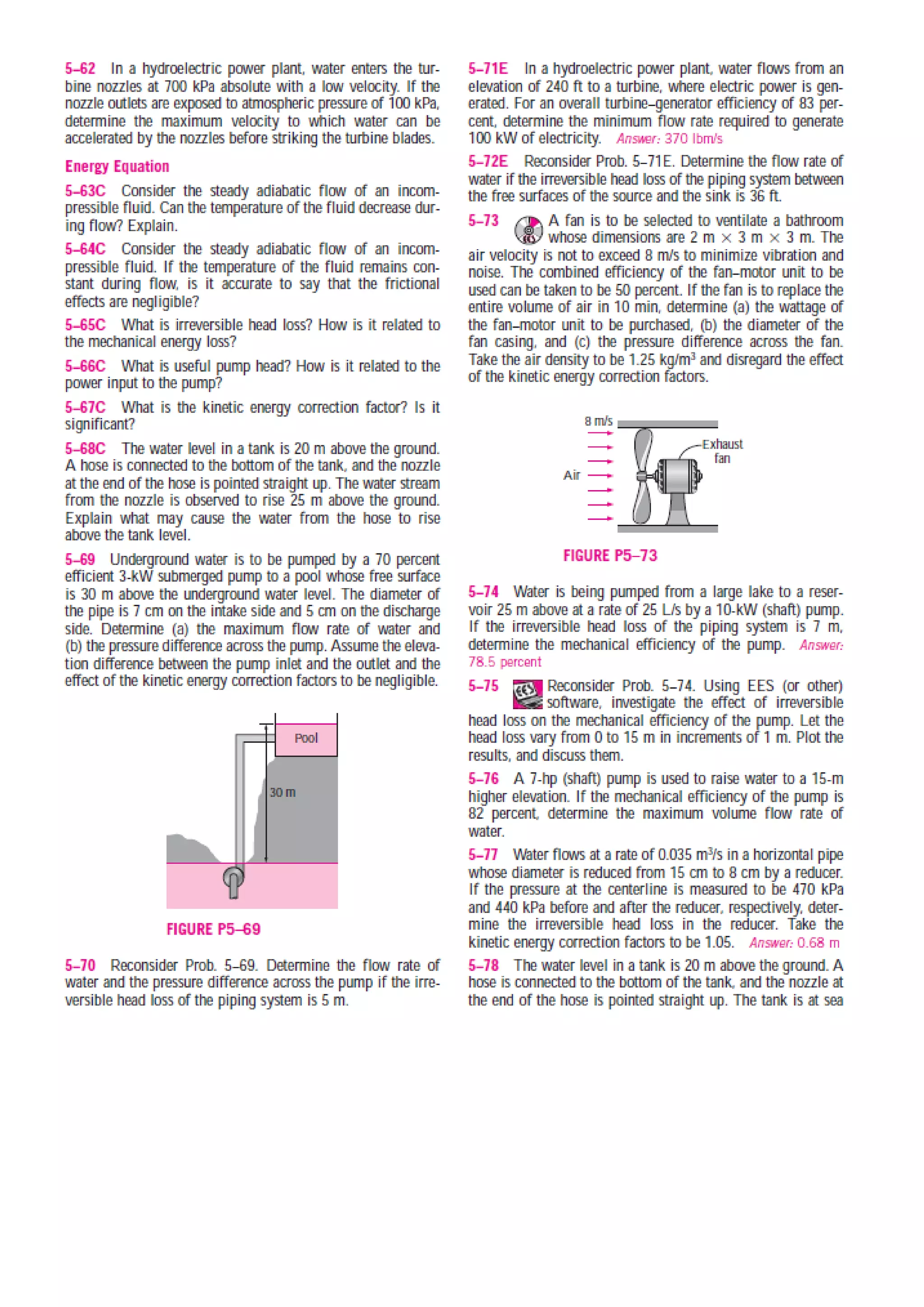 5–62 In a hydroelectric power plant, water enters the turbine nozzles at 700 kPa absolute with a low velocity. If the nozzle outlets are exposed to atmospheric pressure of 100 kPa, determine the maximum velocity to which water can be accelerated by the nozzles before striking the turbine blades.

Energy Equation

5–63C Consider the steady adiabatic flow of an incompressible fluid. Can the temperature of the fluid decrease during flow? Explain.

5–64C Consider the steady adiabatic flow of an incompressible fluid. If the temperature of the fluid remains constant during flow, is it accurate to say that the frictional effects are negligible?

5–65C What is irreversible head loss? How is it related to the mechanical energy loss?

5–66C What is useful pump head? How is it related to the power input to the pump?

5–67C What is the kinetic energy correction factor? Is it significant?

5–68C The water level in a tank is 20 m above the ground. A hose is connected to the bottom of the tank, and the nozzle at the end of the hose is pointed straight up. The water stream from the nozzle is observed to rise 25 m above the ground. Explain what may cause the water from the hose to rise above the tank level.

5–69 Underground water is to be pumped by a 70 percent efficient 3-kW submerged pump to a pool whose free surface is 30 m above the underground water level. The diameter of the pipe is 7 cm on the intake side and 5 cm on the discharge side. Determine (a) the maximum flow rate of water and (b) the pressure difference across the pump. Assume the elevation difference between the pump inlet and the outlet and the effect of the kinetic energy correction factors to be negligible.

Pool

30 m

FIGURE P5–69

5–70 Reconsider Prob. 5–69. Determine the flow rate of water and the pressure difference across the pump if the irreversible head loss of the piping system is 5 m.

5–71E In a hydroelectric power plant, water flows from an elevation of 240 ft to a turbine, where electric power is generated. For an overall turbine–generator efficiency of 83 percent, determine the minimum flow rate required to generate 100 kW of electricity. Answer: 370 lbm/s

5–72E Reconsider Prob. 5–71E. Determine the flow rate of water if the irreversible head loss of the piping system between the free surfaces of the source and the sink is 36 ft.

5–73 A fan is to be selected to ventilate a bathroom whose dimensions are 2 m $\times$ 3 m $\times$ 3 m. The air velocity is not to exceed 8 m/s to minimize vibration and noise. The combined efficiency of the fan–motor unit to be used can be taken to be 50 percent. If the fan is to replace the entire volume of air in 10 min, determine (a) the wattage of the fan–motor unit to be purchased, (b) the diameter of the fan casing, and (c) the pressure difference across the fan. Take the air density to be 1.25 kg/m$^3$ and disregard the effect of the kinetic energy correction factors.

8 m/s

Exhaust fan

Air

FIGURE P5–73

5–74 Water is being pumped from a large lake to a reservoir 25 m above at a rate of 25 L/s by a 10-kW (shaft) pump. If the irreversible head loss of the piping system is 7 m, determine the mechanical efficiency of the pump. Answer: 78.5 percent

5–75 Reconsider Prob. 5–74. Using EES (or other) software, investigate the effect of irreversible head loss on the mechanical efficiency of the pump. Let the head loss vary from 0 to 15 m in increments of 1 m. Plot the results, and discuss them.

5–76 A 7-hp (shaft) pump is used to raise water to a 15-m higher elevation. If the mechanical efficiency of the pump is 82 percent, determine the maximum volume flow rate of water.

5–77 Water flows at a rate of 0.035 m$^3$/s in a horizontal pipe whose diameter is reduced from 15 cm to 8 cm by a reducer. If the pressure at the centerline is measured to be 470 kPa and 440 kPa before and after the reducer, respectively, determine the irreversible head loss in the reducer. Take the kinetic energy correction factors to be 1.05. Answer: 0.68 m

5–78 The water level in a tank is 20 m above the ground. A hose is connected to the bottom of the tank, and the nozzle at the end of the hose is pointed straight up. The tank is at sea