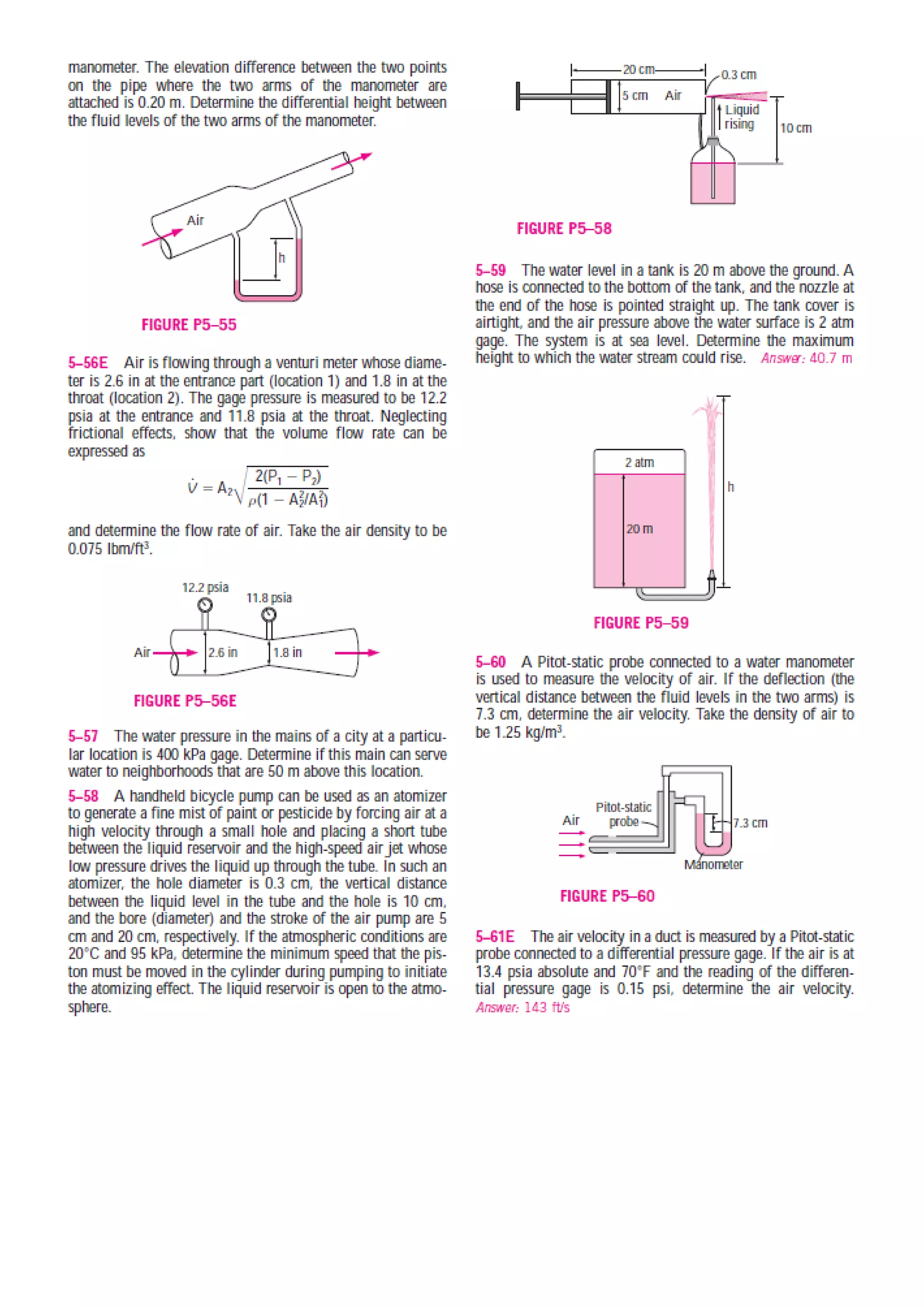 manometer. The elevation difference between the two points on the pipe where the two arms of the manometer are attached is 0.20 m. Determine the differential height between the fluid levels of the two arms of the manometer.

Air

h

FIGURE P5–55

5–56E Air is flowing through a venturi meter whose diameter is 2.6 in at the entrance part (location 1) and 1.8 in at the throat (location 2). The gage pressure is measured to be 12.2 psia at the entrance and 11.8 psia at the throat. Neglecting frictional effects, show that the volume flow rate can be expressed as

$\dot{V} = A_2\sqrt{\frac{2(P_1 - P_2)}{\rho(1 - A_2^2/A_1^2)}}$

and determine the flow rate of air. Take the air density to be 0.075 lbm/ft$^3$.

12.2 psia

11.8 psia

Air

2.6 in

1.8 in

FIGURE P5–56E

5–57 The water pressure in the mains of a city at a particular location is 400 kPa gage. Determine if this main can serve water to neighborhoods that are 50 m above this location.

5–58 A handheld bicycle pump can be used as an atomizer to generate a fine mist of paint or pesticide by forcing air at a high velocity through a small hole and placing a short tube between the liquid reservoir and the high-speed air jet whose low pressure drives the liquid up through the tube. In such an atomizer, the hole diameter is 0.3 cm, the vertical distance between the liquid level in the tube and the hole is 10 cm, and the bore (diameter) and the stroke of the air pump are 5 cm and 20 cm, respectively. If the atmospheric conditions are 20°C and 95 kPa, determine the minimum speed that the piston must be moved in the cylinder during pumping to initiate the atomizing effect. The liquid reservoir is open to the atmosphere.

20 cm

0.3 cm

5 cm

Air

Liquid rising

10 cm

FIGURE P5–58

5–59 The water level in a tank is 20 m above the ground. A hose is connected to the bottom of the tank, and the nozzle at the end of the hose is pointed straight up. The tank cover is airtight, and the air pressure above the water surface is 2 atm gage. The system is at sea level. Determine the maximum height to which the water stream could rise. Answer: 40.7 m

2 atm

20 m

h

FIGURE P5–59

5–60 A Pitot-static probe connected to a water manometer is used to measure the velocity of air. If the deflection (the vertical distance between the fluid levels in the two arms) is 7.3 cm, determine the air velocity. Take the density of air to be 1.25 kg/m$^3$.

Air

Pitot-static probe

7.3 cm

Manometer

FIGURE P5–60

5–61E The air velocity in a duct is measured by a Pitot-static probe connected to a differential pressure gage. If the air is at 13.4 psia absolute and 70°F and the reading of the differential pressure gage is 0.15 psi, determine the air velocity. Answer: 143 ft/s