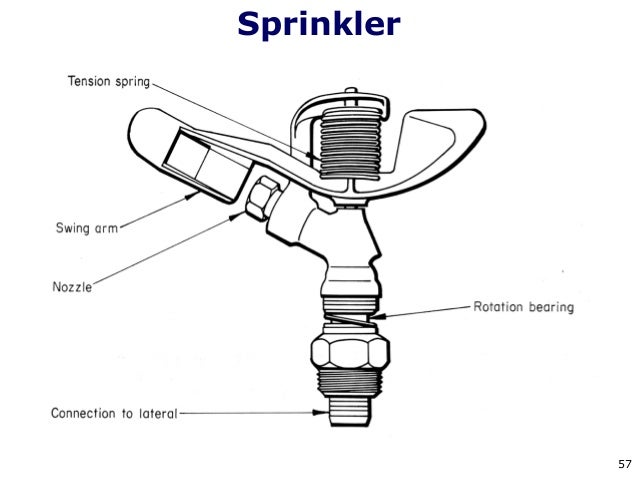 Sprinkler

Tension spring

Swing arm

Nozzle

Rotation bearing

Connection to lateral

57