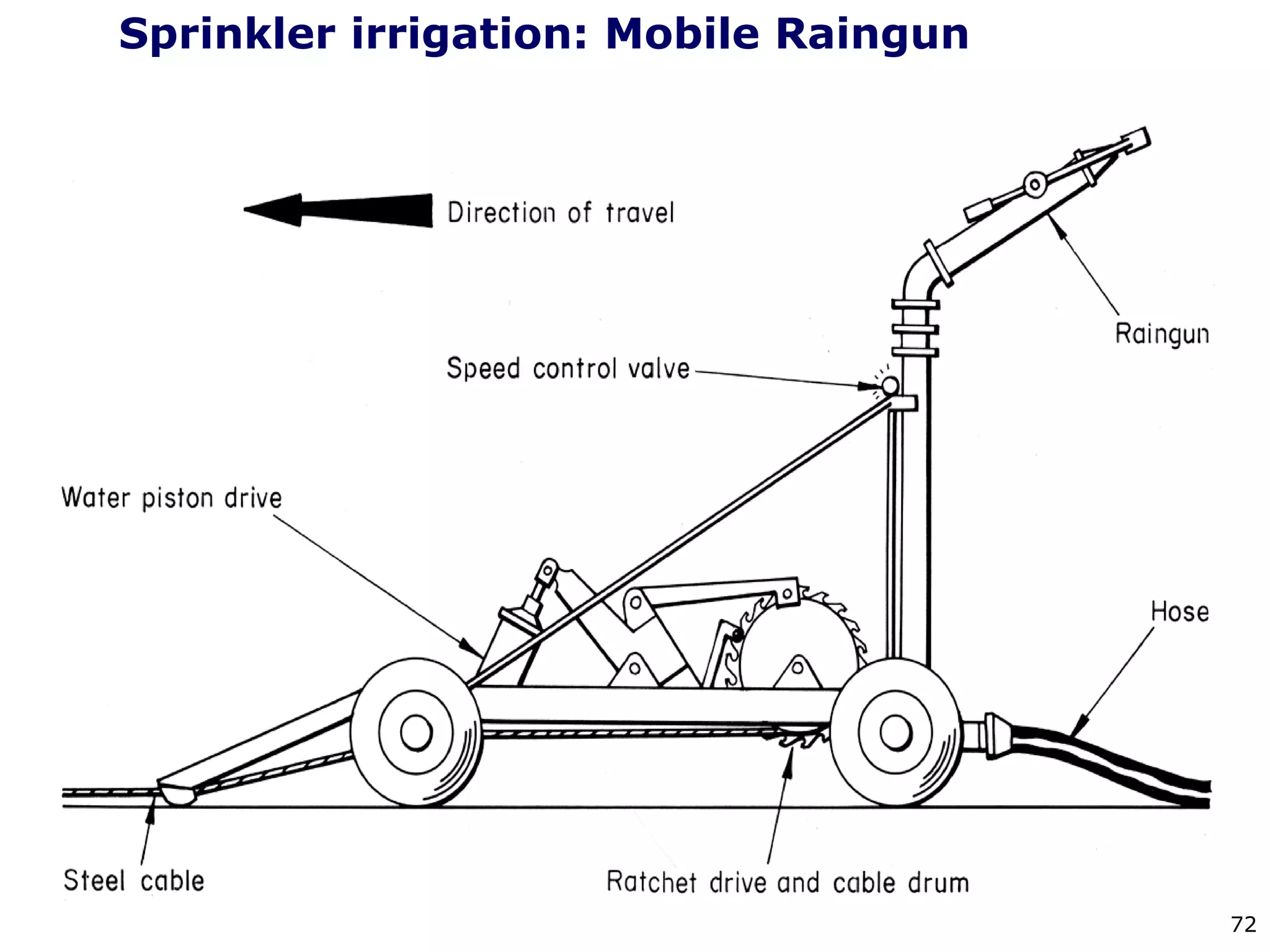 Sprinkler irrigation: Mobile Raingun

Direction of travel

Raingun

Speed control valve

Water piston drive

Hose

Steel cable

Ratchet drive and cable drum

72