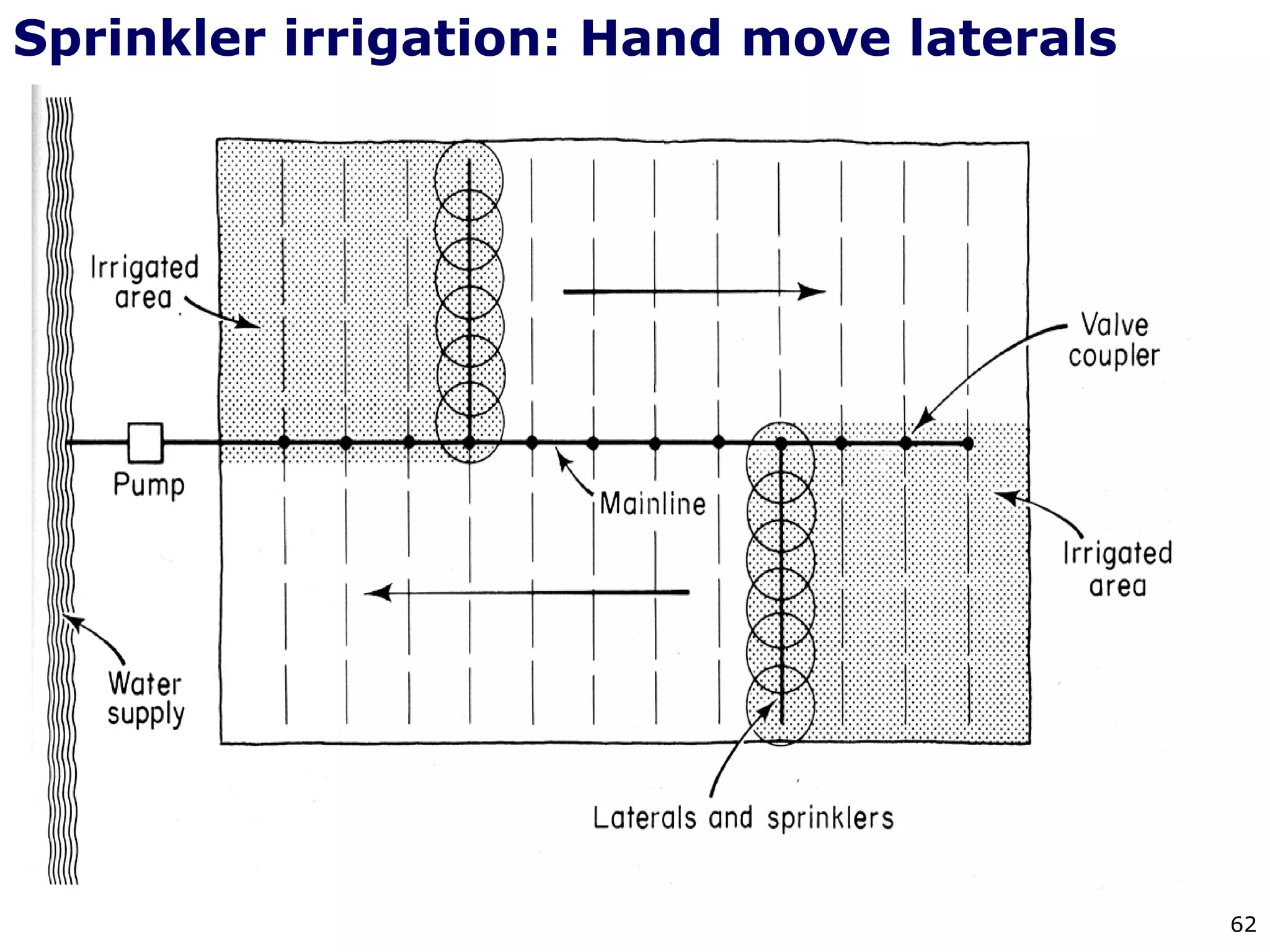 Sprinkler irrigation: Hand move laterals

Irrigated area

Valve coupler

Pump

Mainline

Irrigated area

Water supply

Laterals and sprinklers

62