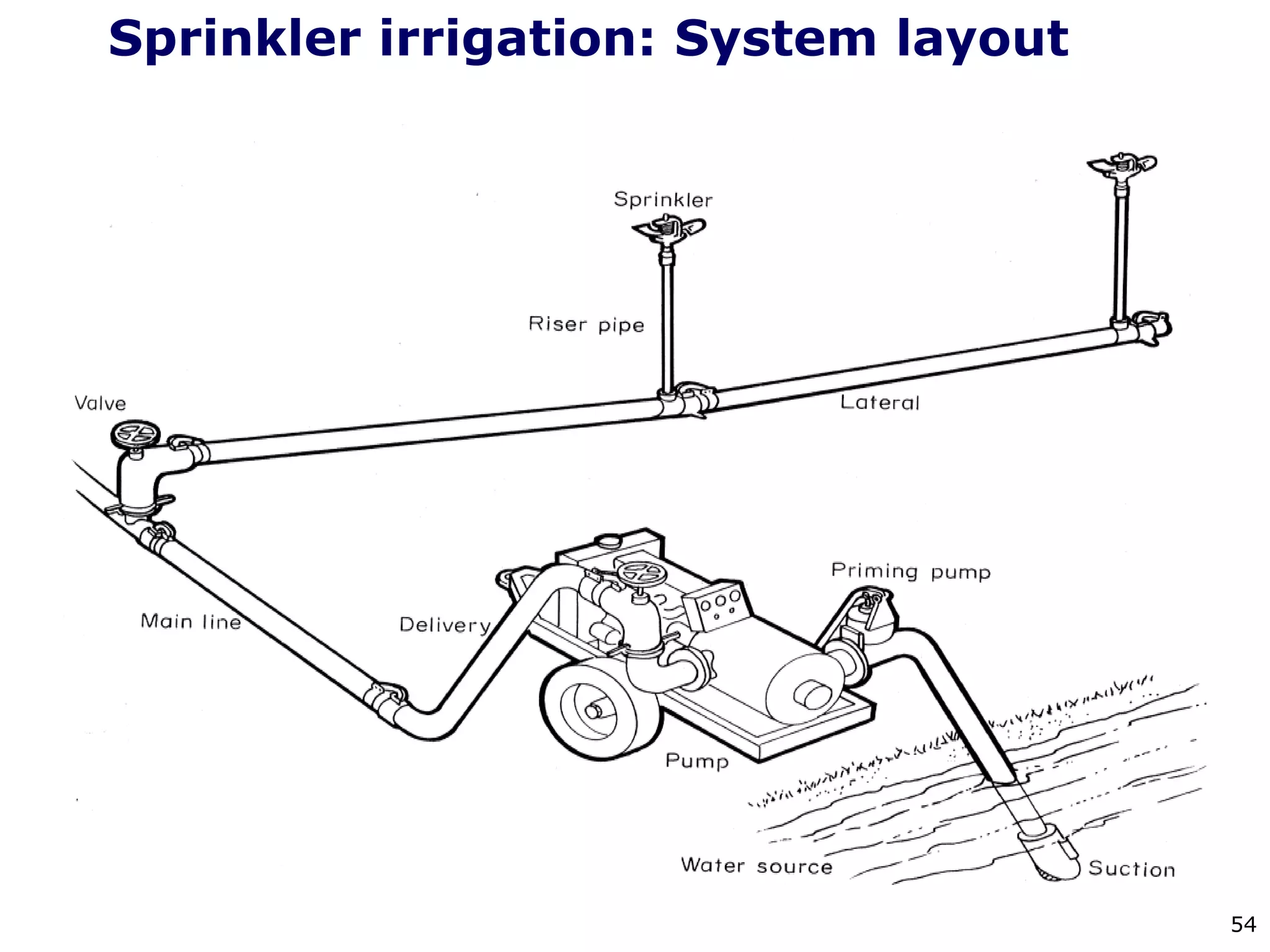 Sprinkler irrigation: System layout

Sprinkler

Riser pipe

Valve

Lateral

Priming pump

Main line

Delivery

Pump

Water source

Suction

54