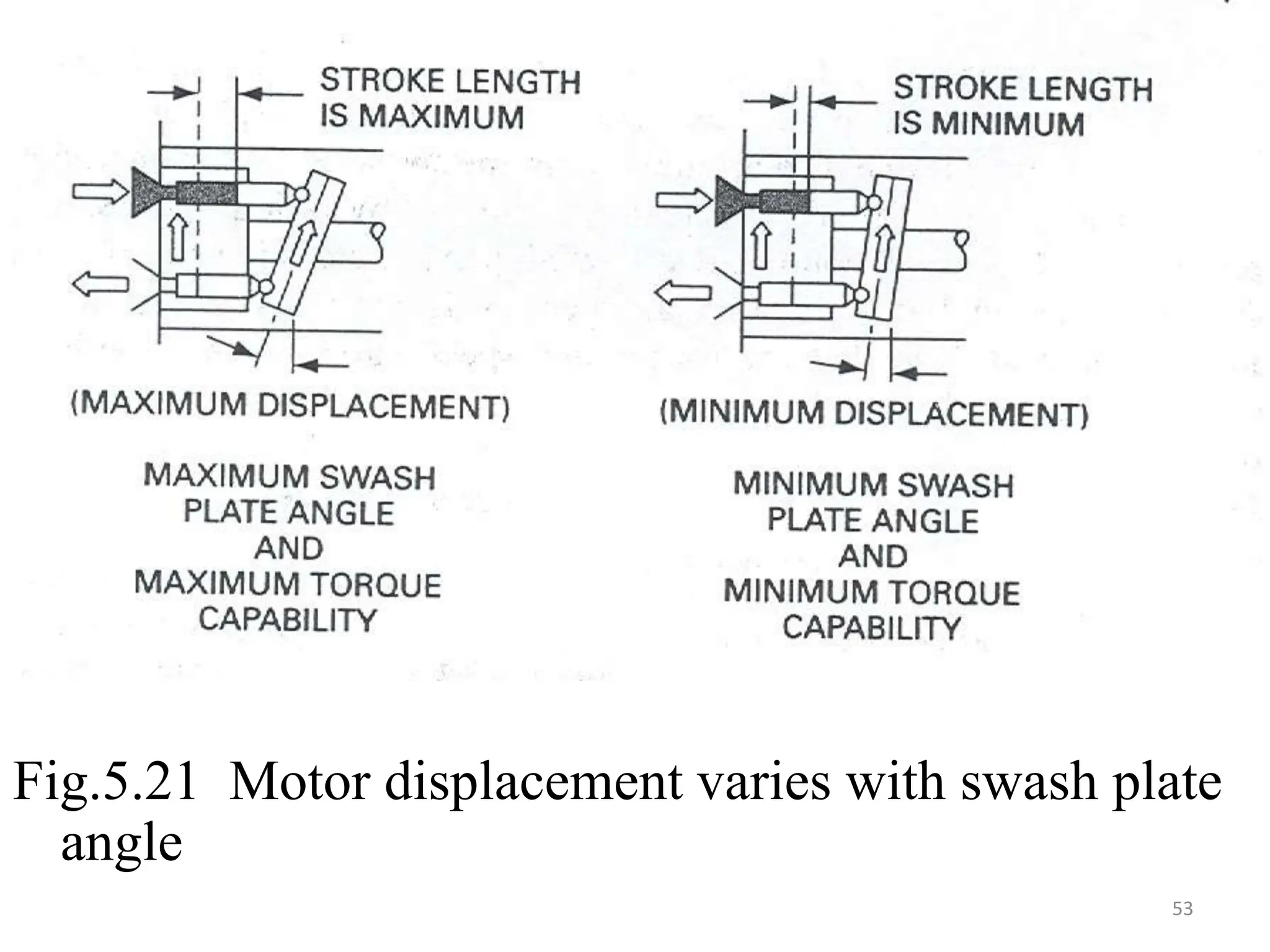 STROKE LENGTH IS MAXIMUM

(MAXIMUM DISPLACEMENT)

MAXIMUM SWASH PLATE ANGLE AND MAXIMUM TORQUE CAPABILITY

STROKE LENGTH IS MINIMUM

(MINIMUM DISPLACEMENT)

MINIMUM SWASH PLATE ANGLE AND MINIMUM TORQUE CAPABILITY

Fig.5.21 Motor displacement varies with swash plate angle

53