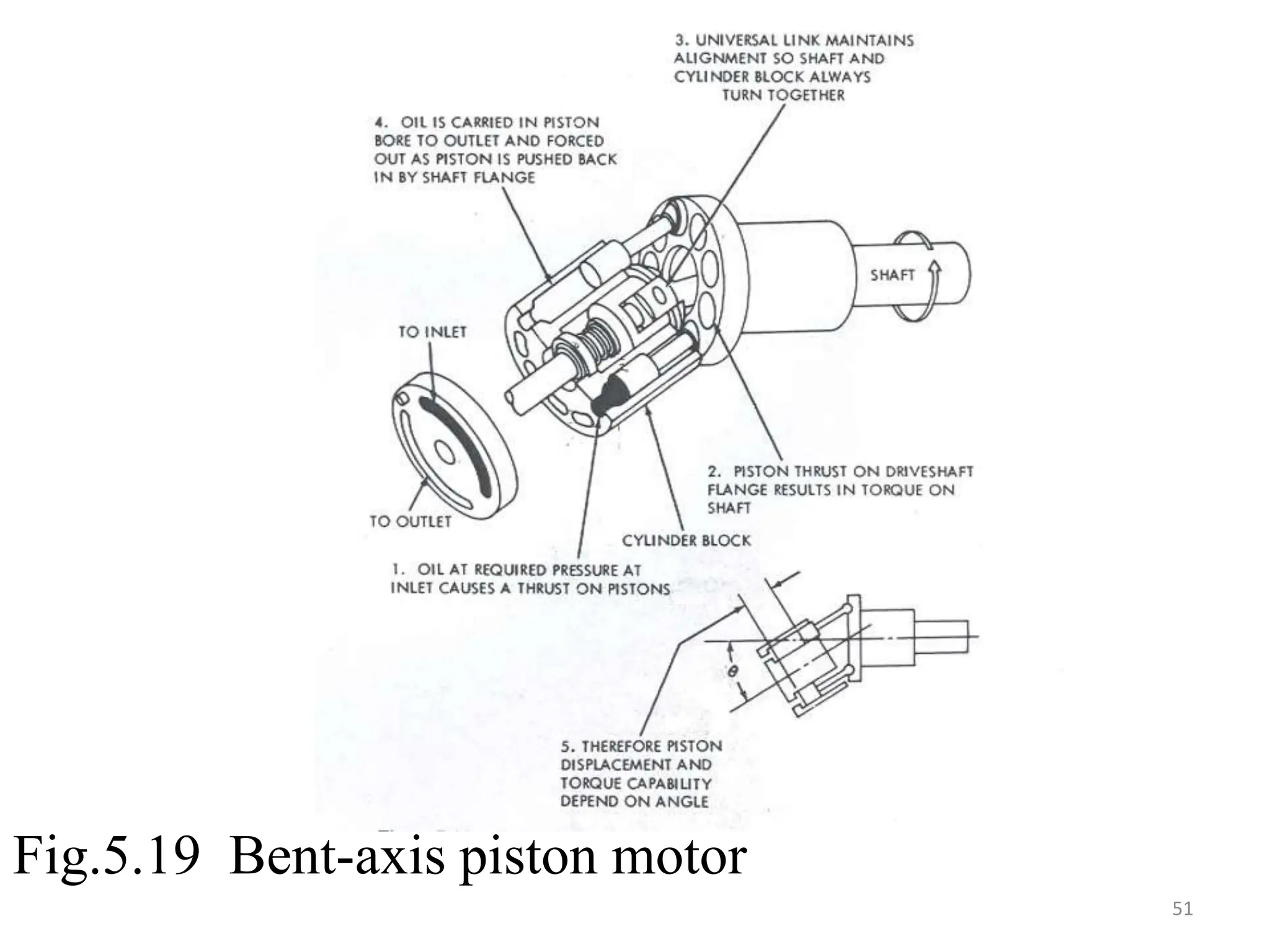 3. UNIVERSAL LINK MAINTAINS ALIGNMENT SO SHAFT AND CYLINDER BLOCK ALWAYS TURN TOGETHER

4. OIL IS CARRIED IN PISTON BORE TO OUTLET AND FORCED OUT AS PISTON IS PUSHED BACK IN BY SHAFT FLANGE

SHAFT

TO INLET

TO OUTLET

2. PISTON THRUST ON DRIVESHAFT FLANGE RESULTS IN TORQUE ON SHAFT

CYLINDER BLOCK

1. OIL AT REQUIRED PRESSURE AT INLET CAUSES A THRUST ON PISTONS

$\theta$

5. THEREFORE PISTON DISPLACEMENT AND TORQUE CAPABILITY DEPEND ON ANGLE

Fig.5.19 Bent-axis piston motor

51