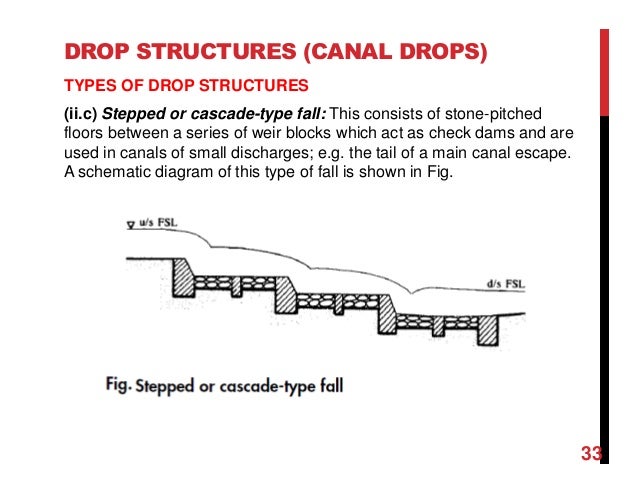 DROP STRUCTURES (CANAL DROPS)

TYPES OF DROP STRUCTURES

(ii.c) Stepped or cascade-type fall: This consists of stone-pitched floors between a series of weir blocks which act as check dams and are used in canals of small discharges; e.g. the tail of a main canal escape. A schematic diagram of this type of fall is shown in Fig.

u/s FSL

d/s FSL

Fig. Stepped or cascade-type fall

33