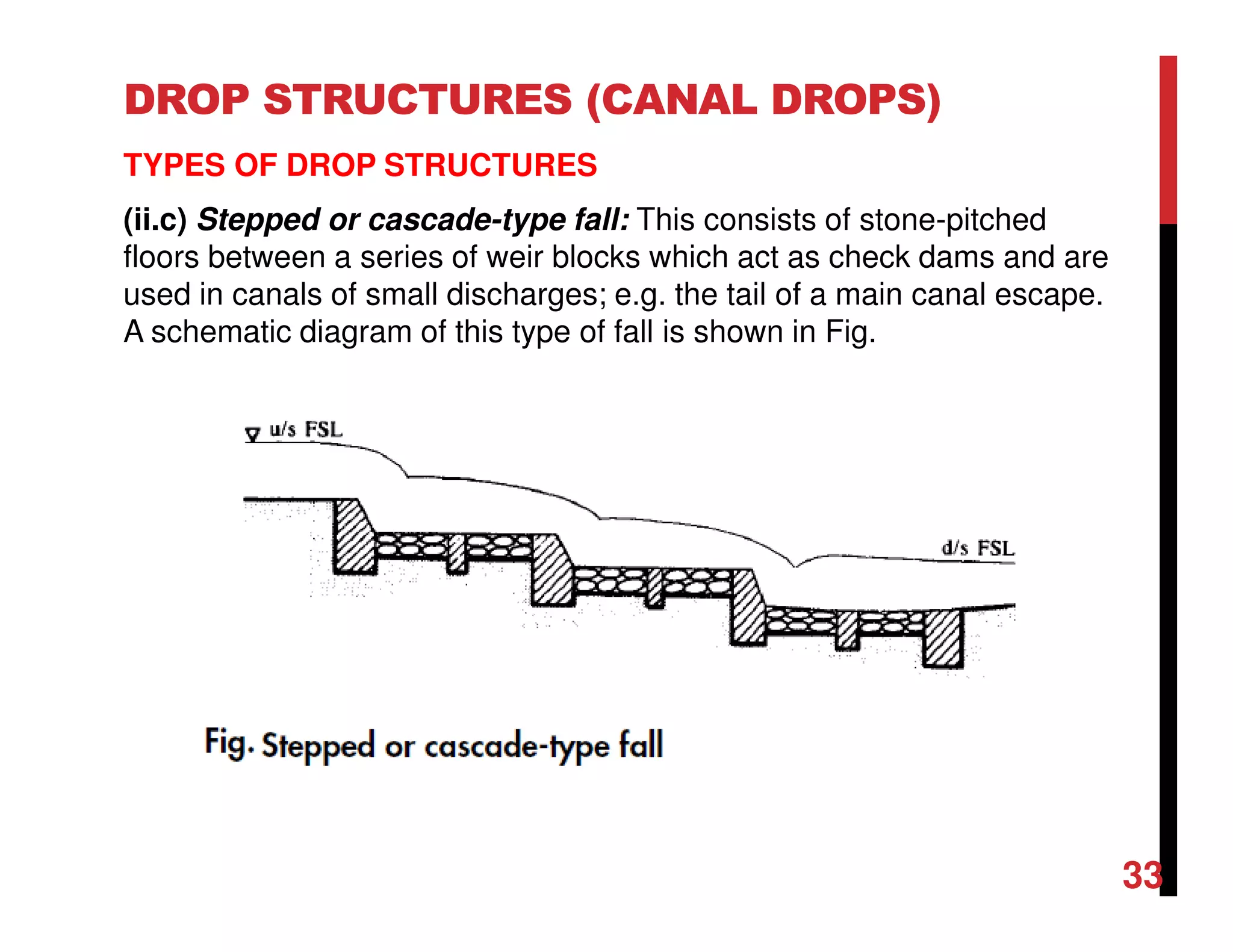 DROP STRUCTURES (CANAL DROPS)

TYPES OF DROP STRUCTURES

(ii.c) Stepped or cascade-type fall: This consists of stone-pitched floors between a series of weir blocks which act as check dams and are used in canals of small discharges; e.g. the tail of a main canal escape. A schematic diagram of this type of fall is shown in Fig.

u/s FSL

d/s FSL

Fig. Stepped or cascade-type fall

33