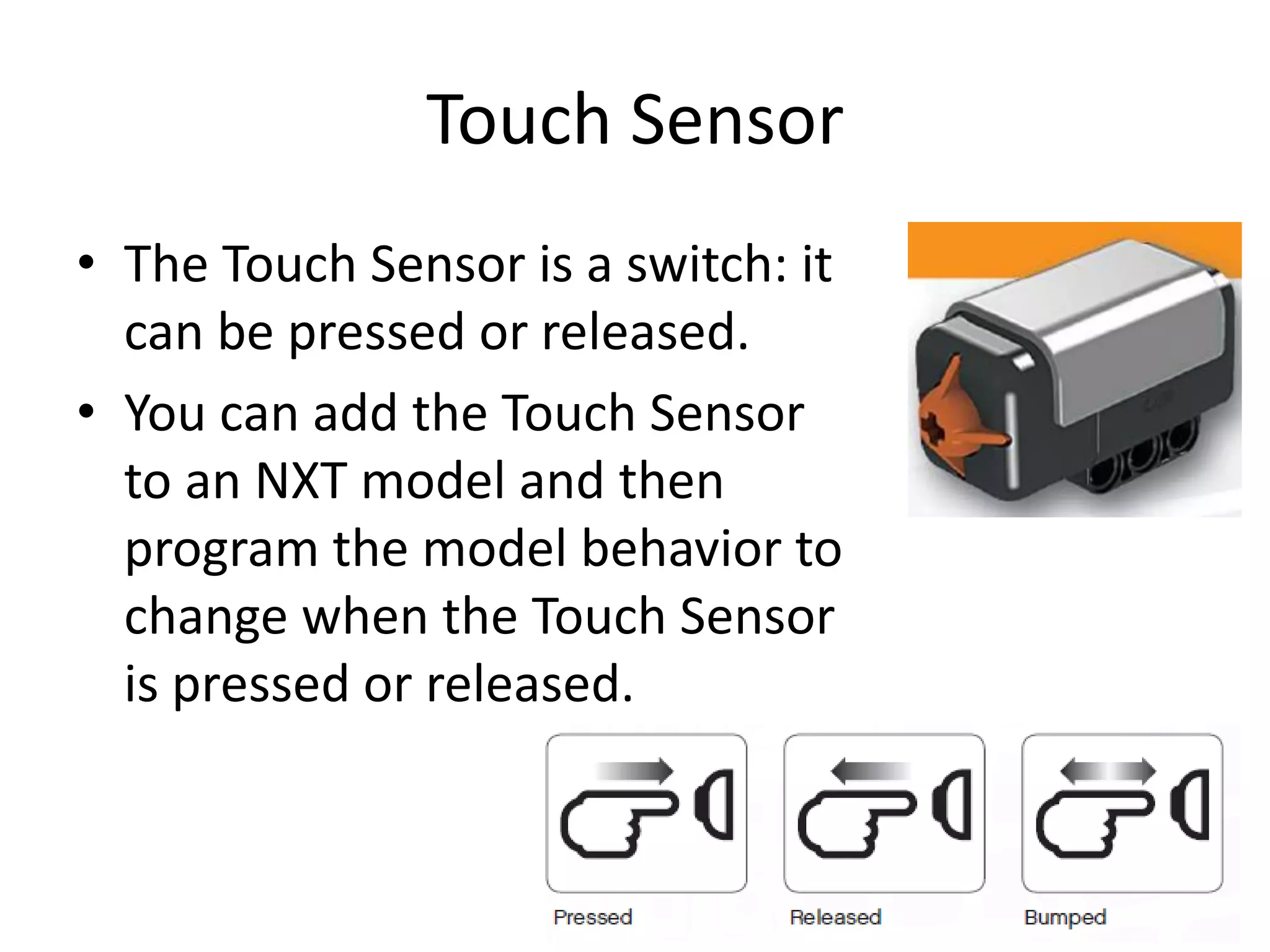 Touch Sensor

• The Touch Sensor is a switch: it can be pressed or released.

• You can add the Touch Sensor to an NXT model and then program the model behavior to change when the Touch Sensor is pressed or released.

Pressed

Released

Bumped