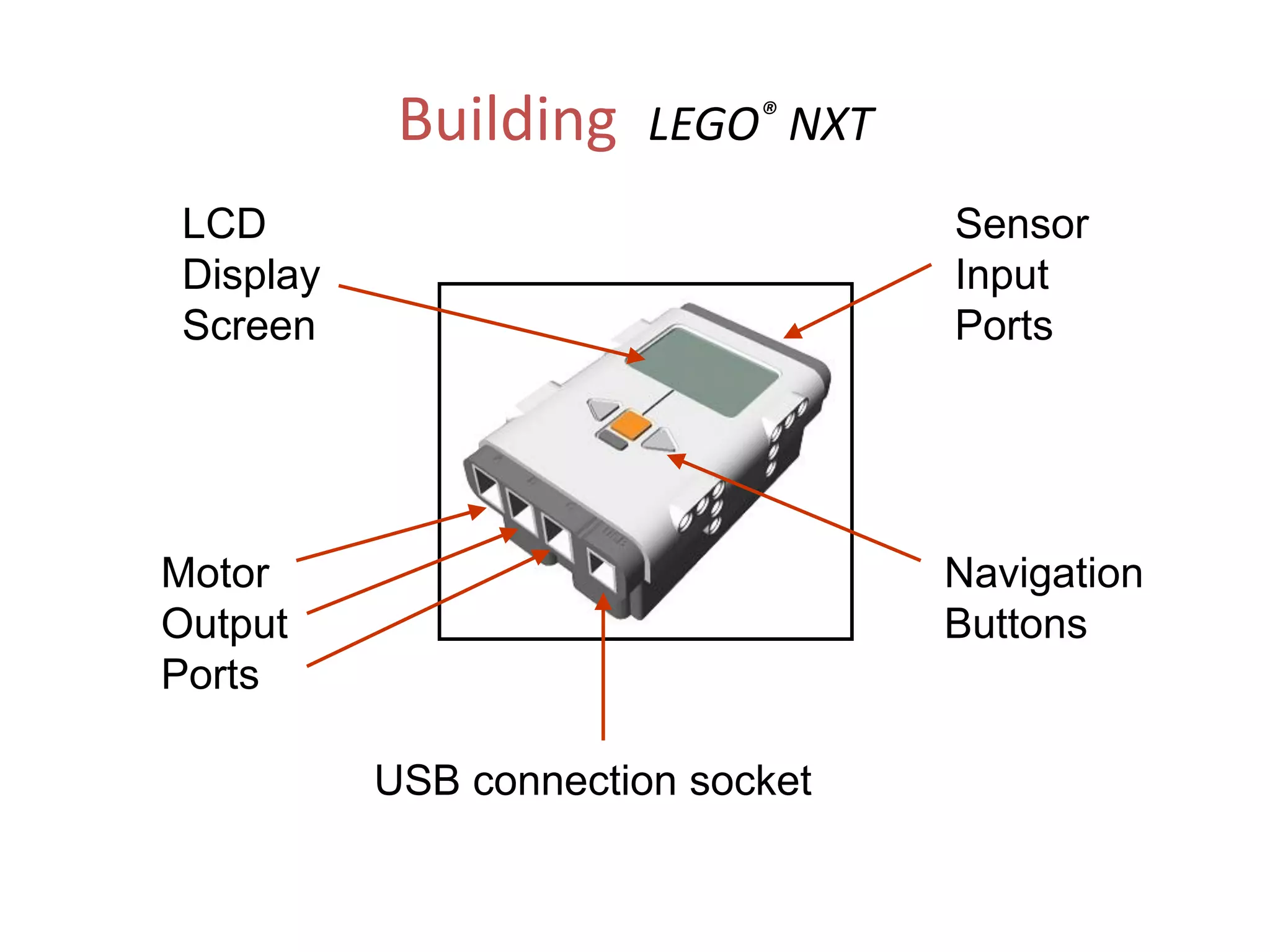 Building LEGO® NXT

LCD Display Screen

Sensor Input Ports

Motor Output Ports

Navigation Buttons

USB connection socket