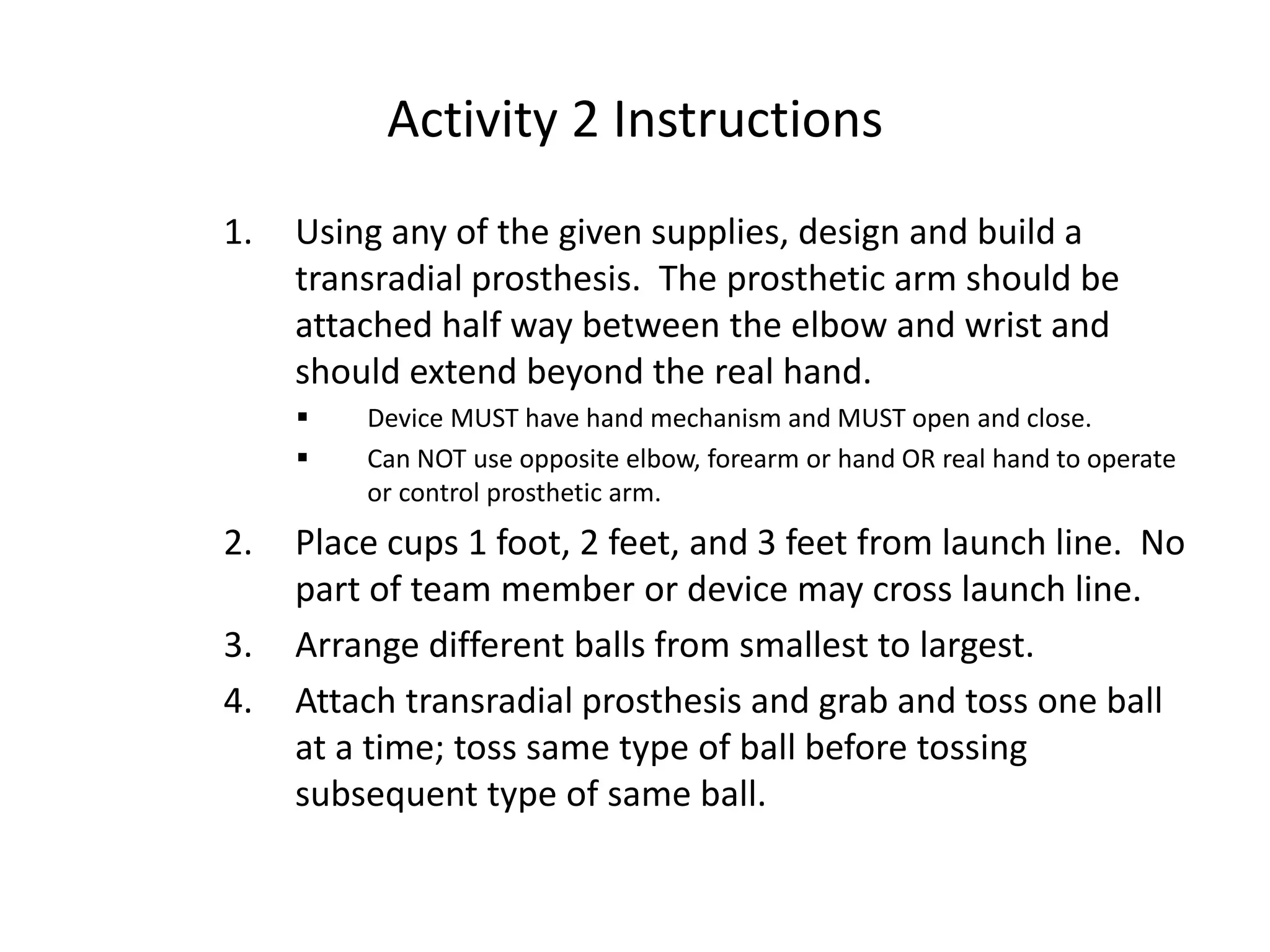 Activity 2 Instructions

1. Using any of the given supplies, design and build a transradial prosthesis. The prosthetic arm should be attached half way between the elbow and wrist and should extend beyond the real hand.

▪ Device MUST have hand mechanism and MUST open and close.

▪ Can NOT use opposite elbow, forearm or hand OR real hand to operate or control prosthetic arm.

2. Place cups 1 foot, 2 feet, and 3 feet from launch line. No part of team member or device may cross launch line.

3. Arrange different balls from smallest to largest.

4. Attach transradial prosthesis and grab and toss one ball at a time; toss same type of ball before tossing subsequent type of same ball.