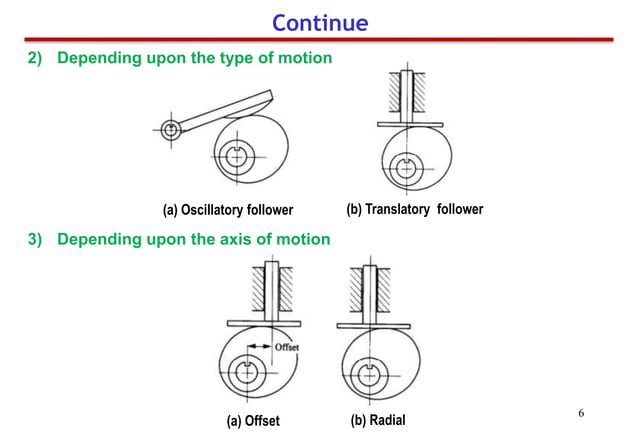 Continue

2) Depending upon the type of motion

(a) Oscillatory follower

(b) Translatory follower

3) Depending upon the axis of motion

Offset

(a) Offset

(b) Radial

6