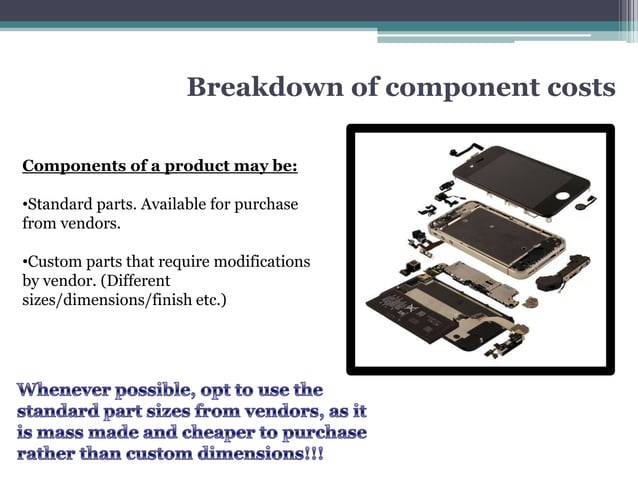 Breakdown of component costs

Components of a product may be:

•Standard parts. Available for purchase from vendors.

•Custom parts that require modifications by vendor. (Different sizes/dimensions/finish etc.)

Whenever possible, opt to use the standard part sizes from vendors, as it is mass made and cheaper to purchase rather than custom dimensions!!!