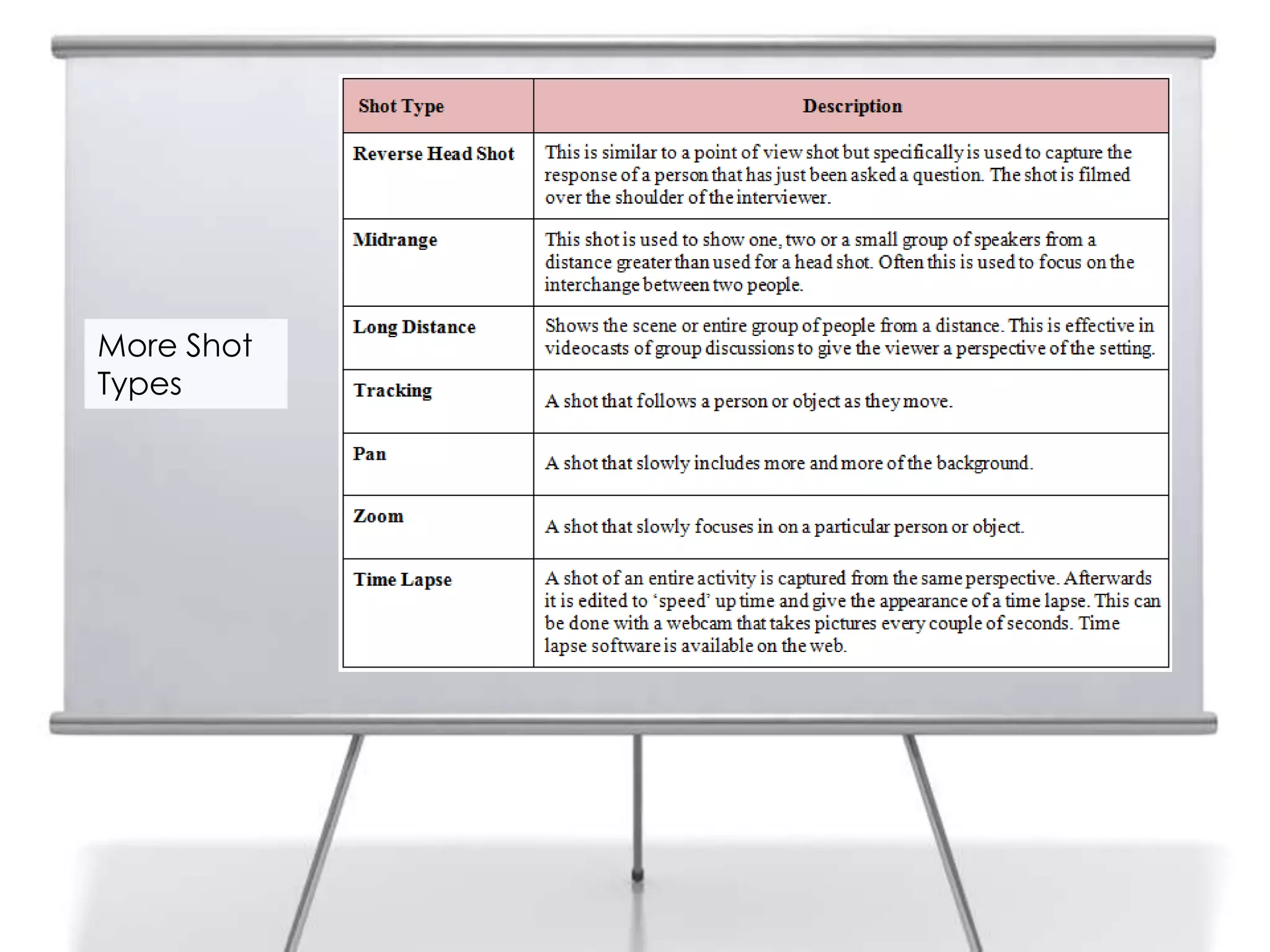 More Shot Types

| Shot Type | Description |
|---|---|
| Reverse Head Shot | This is similar to a point of view shot but specifically is used to capture the response of a person that has just been asked a question. The shot is filmed over the shoulder of the interviewer. |
| Midrange | This shot is used to show one, two or a small group of speakers from a distance greater than used for a head shot. Often this is used to focus on the interchange between two people. |
| Long Distance | Shows the scene or entire group of people from a distance. This is effective in videocasts of group discussions to give the viewer a perspective of the setting. |
| Tracking | A shot that follows a person or object as they move. |
| Pan | A shot that slowly includes more and more of the background. |
| Zoom | A shot that slowly focuses in on a particular person or object. |
| Time Lapse | A shot of an entire activity is captured from the same perspective. Afterwards it is edited to ‘speed’ up time and give the appearance of a time lapse. This can be done with a webcam that takes pictures every couple of seconds. Time lapse software is available on the web. |