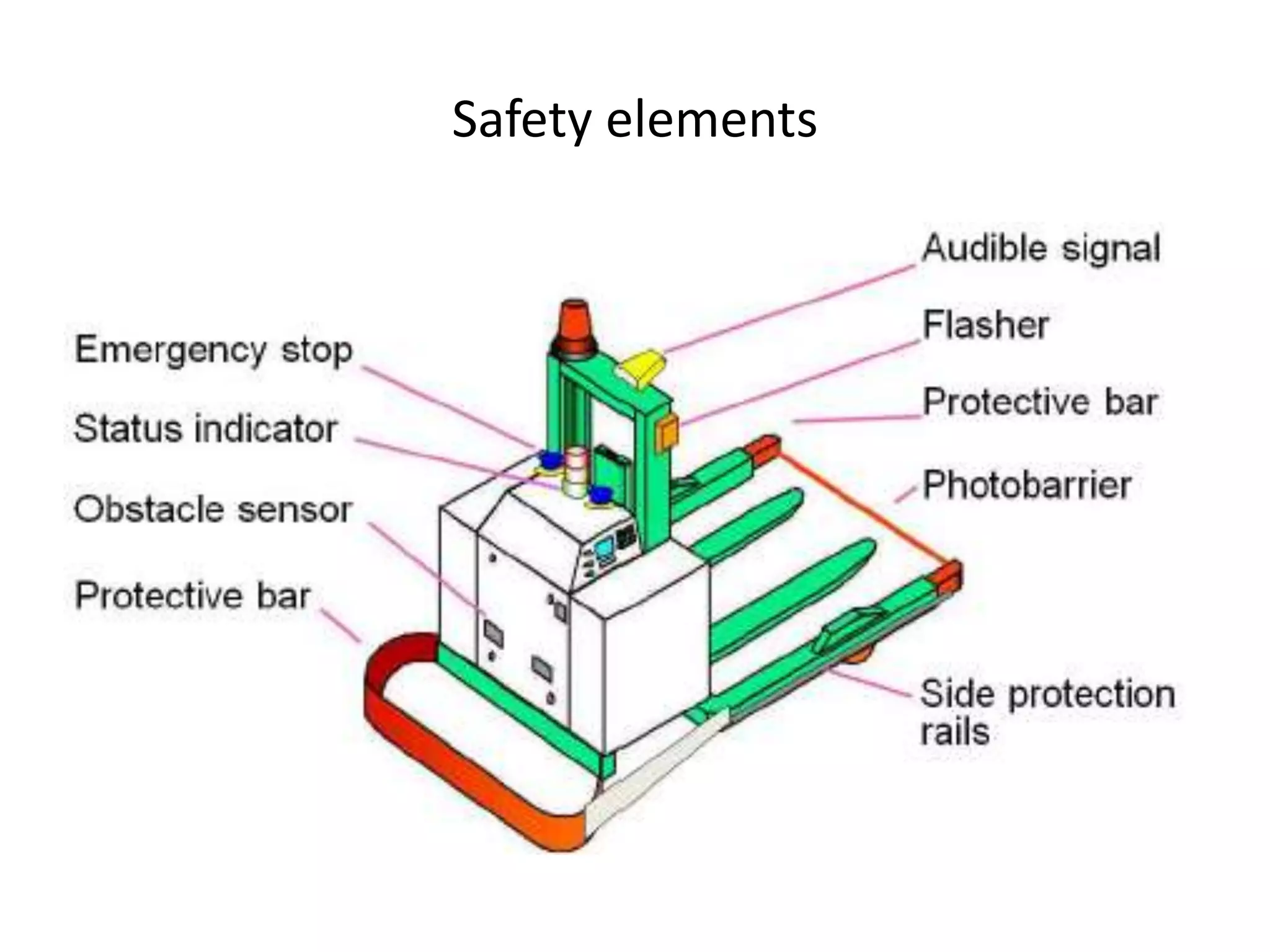 Safety elements

Emergency stop

Status indicator

Obstacle sensor

Protective bar

Audible signal

Flasher

Protective bar

Photobarrier

Side protection rails