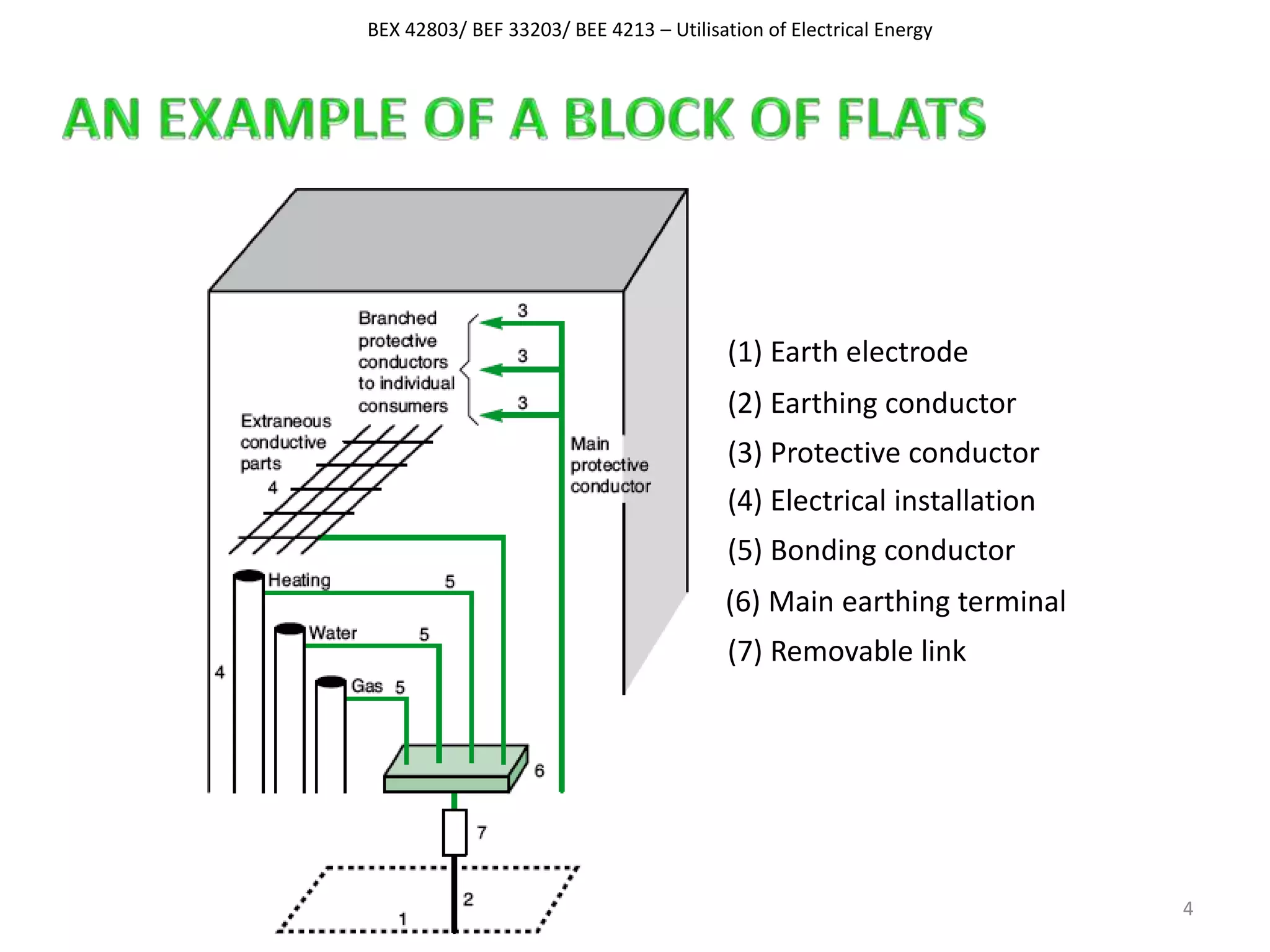 BEX 42803/ BEF 33203/ BEE 4213 – Utilisation of Electrical Energy

AN EXAMPLE OF A BLOCK OF FLATS

Branched protective conductors to individual consumers

3

3

3

Extraneous conductive parts

4

Main protective conductor

Heating

5

Water

5

4

Gas 5

6

7

2

1

(1) Earth electrode

(2) Earthing conductor

(3) Protective conductor

(4) Electrical installation

(5) Bonding conductor

(6) Main earthing terminal

(7) Removable link

4