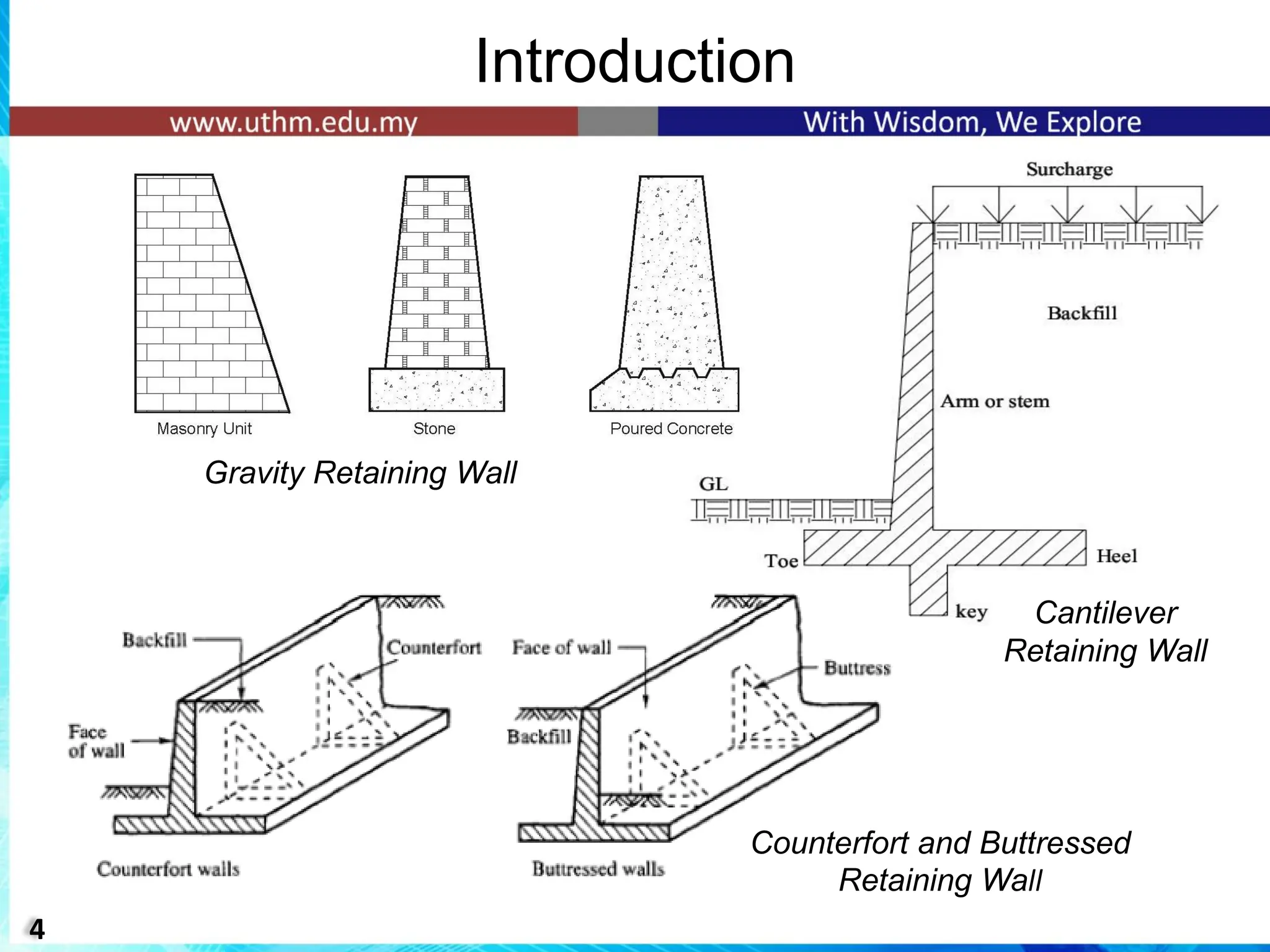 Introduction

www.uthm.edu.my

With Wisdom, We Explore

Masonry Unit

Stone

Poured Concrete

Gravity Retaining Wall

Surcharge

Backfill

Arm or stem

GL

Toe

Heel

key

Cantilever Retaining Wall

Backfill

Counterfort

Face of wall

Counterfort walls

Face of wall

Buttress

Backfill

Buttressed walls

Counterfort and Buttressed Retaining Wall

4