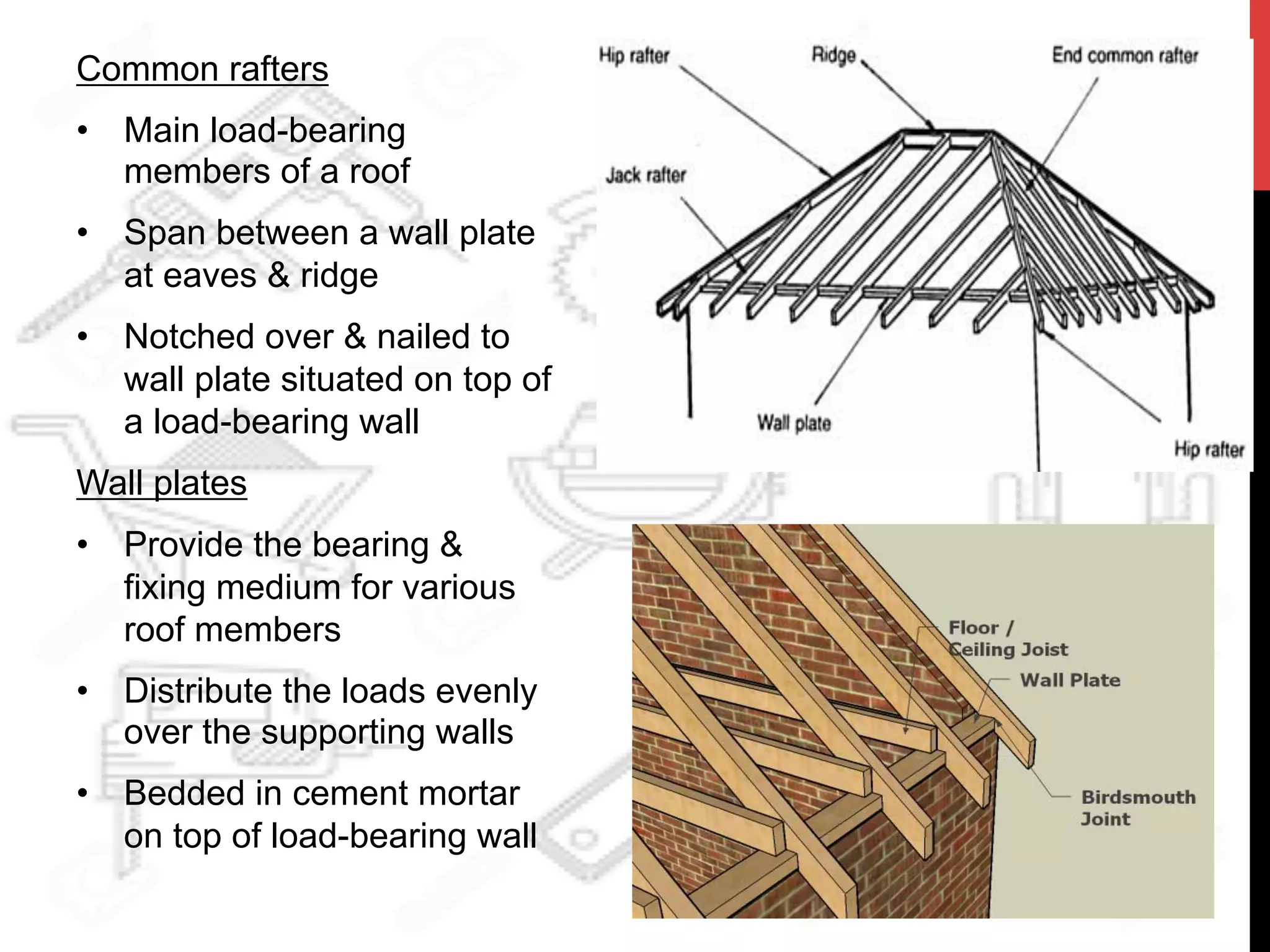 Common rafters

• Main load-bearing members of a roof

• Span between a wall plate at eaves & ridge

• Notched over & nailed to wall plate situated on top of a load-bearing wall

Wall plates

• Provide the bearing & fixing medium for various roof members

• Distribute the loads evenly over the supporting walls

• Bedded in cement mortar on top of load-bearing wall

Hip rafter
Ridge
End common rafter
Jack rafter
Wall plate
Hip rafter

Floor / Ceiling Joist
Wall Plate
Birdsmouth Joint