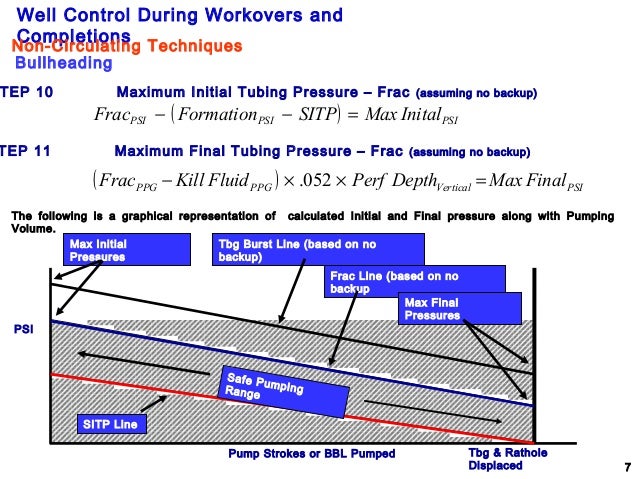 Well Control During Workovers and Completions
Non-Circulating Techniques
Bullheading

TEP 10 Maximum Initial Tubing Pressure – Frac (assuming no backup)

$Frac_{PSI} - (Formation_{PSI} - SITP) = Max\ Inital_{PSI}$

TEP 11 Maximum Final Tubing Pressure – Frac (assuming no backup)

$(Frac_{PPG} - Kill\ Fluid_{PPG}) \times .052 \times Perf\ Depth_{Vertical} = Max\ Final_{PSI}$

The following is a graphical representation of calculated Initial and Final pressure along with Pumping Volume.

Max Initial Pressures

Tbg Burst Line (based on no backup)

Frac Line (based on no backup

Max Final Pressures

PSI

Safe Pumping Range

SITP Line

Pump Strokes or BBL Pumped

Tbg & Rathole Displaced

7