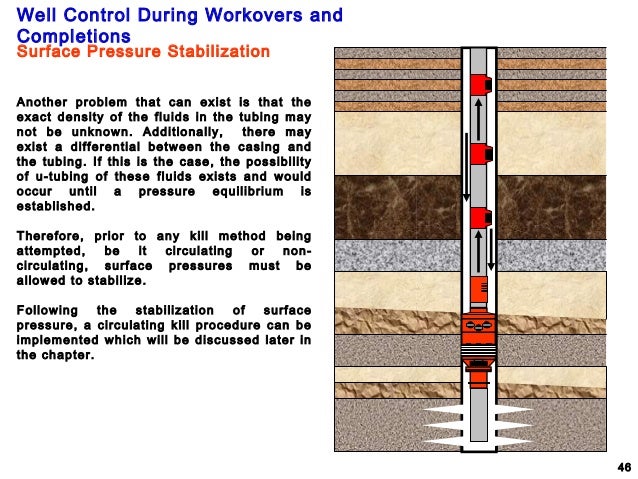 Well Control During Workovers and Completions
Surface Pressure Stabilization

Another problem that can exist is that the exact density of the fluids in the tubing may not be unknown. Additionally, there may exist a differential between the casing and the tubing. If this is the case, the possibility of u-tubing of these fluids exists and would occur until a pressure equilibrium is established.

Therefore, prior to any kill method being attempted, be it circulating or non-circulating, surface pressures must be allowed to stabilize.

Following the stabilization of surface pressure, a circulating kill procedure can be implemented which will be discussed later in the chapter.

46