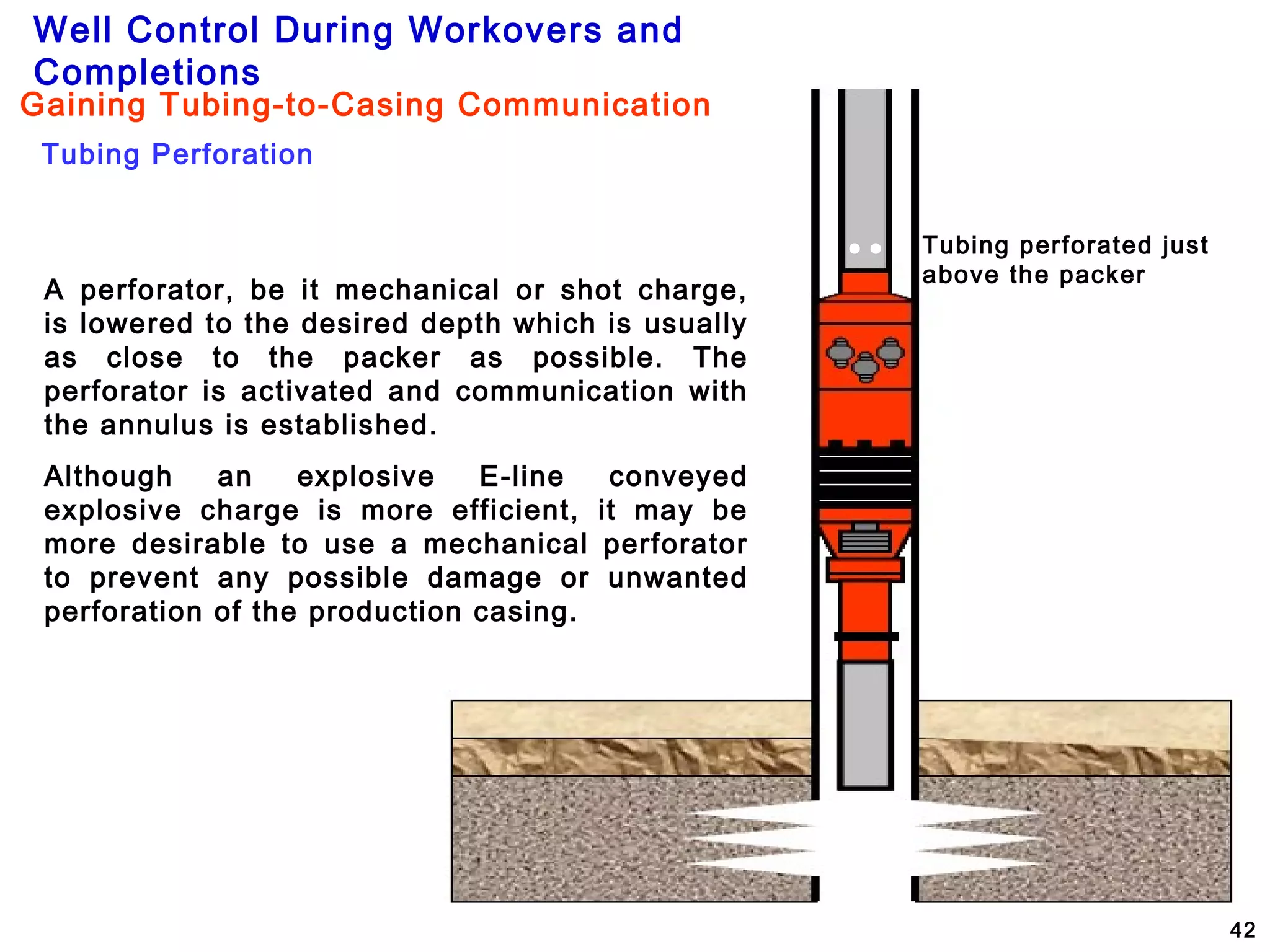 Well Control During Workovers and Completions

Gaining Tubing-to-Casing Communication

Tubing Perforation

A perforator, be it mechanical or shot charge, is lowered to the desired depth which is usually as close to the packer as possible. The perforator is activated and communication with the annulus is established.

Although an explosive E-line conveyed explosive charge is more efficient, it may be more desirable to use a mechanical perforator to prevent any possible damage or unwanted perforation of the production casing.

Tubing perforated just above the packer

42