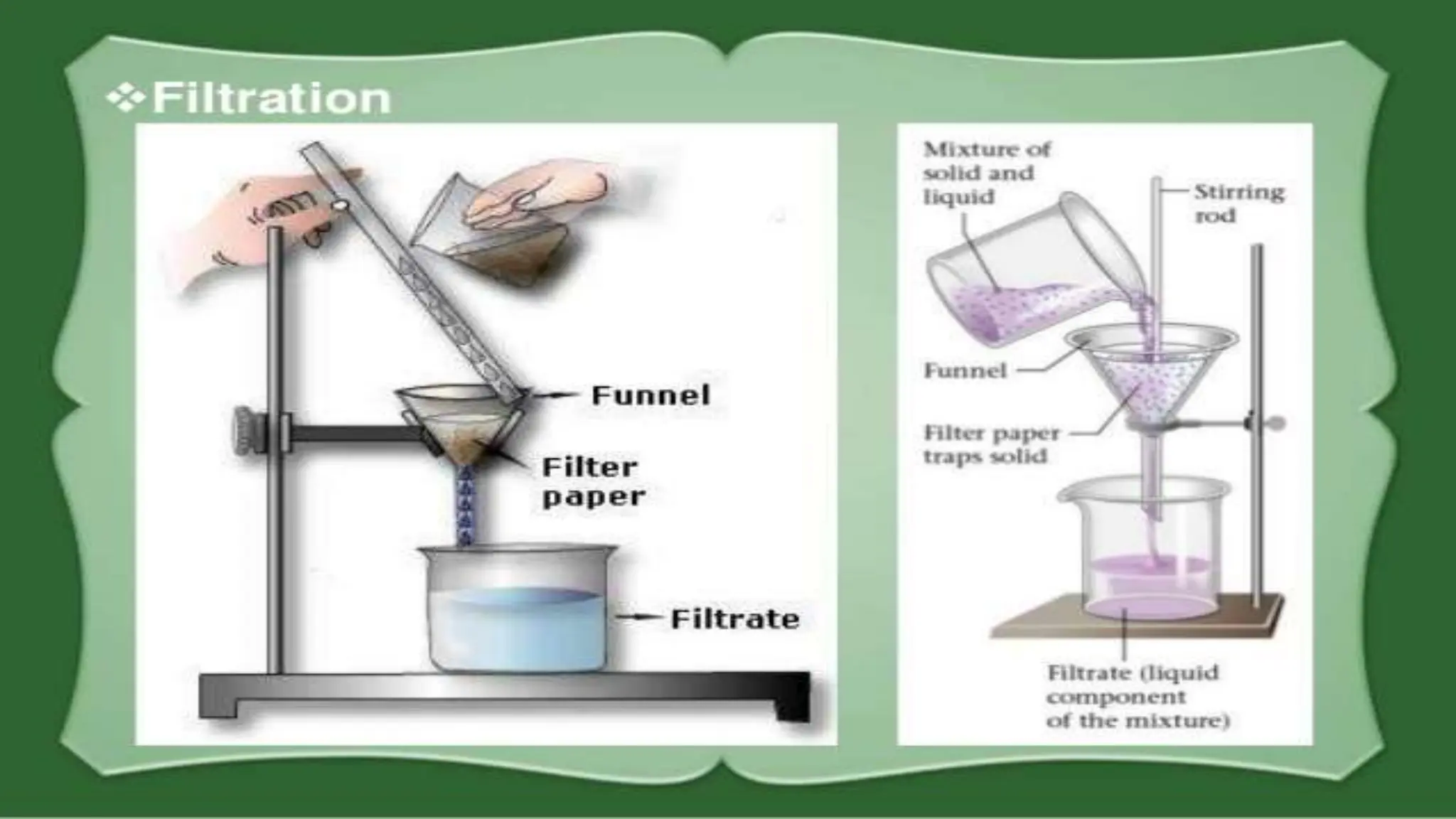 ❖Filtration

Funnel

Filter paper

Filtrate

Mixture of solid and liquid

Stirring rod

Funnel

Filter paper traps solid

Filtrate (liquid component of the mixture)