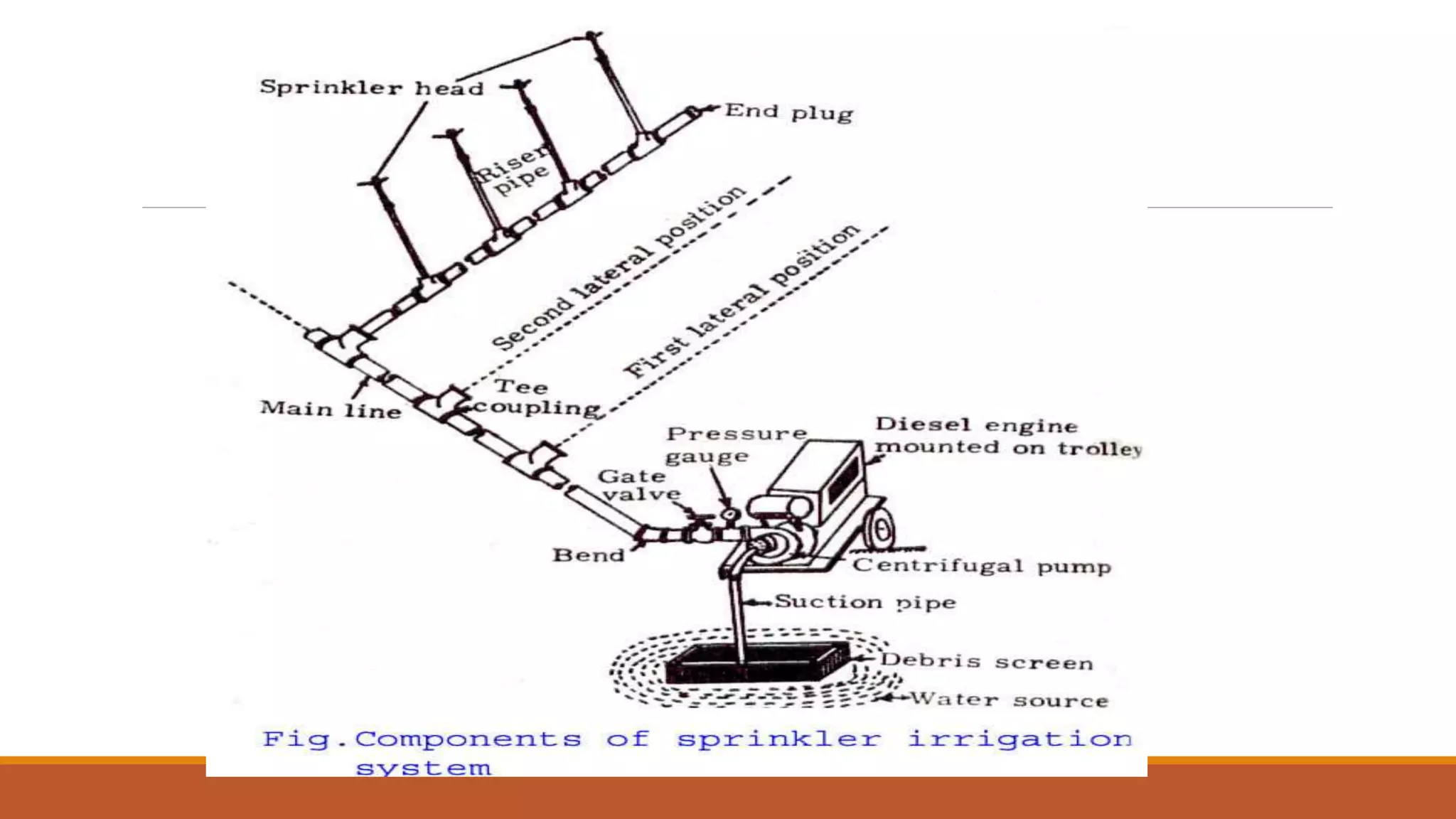 Sprinkler head
End plug
Riser pipe
Second lateral position
First lateral position
Main line
Tee coupling
Pressure gauge
Diesel engine mounted on trolley
Gate valve
Bend
Centrifugal pump
Suction pipe
Debris screen
Water source

Fig.Components of sprinkler irrigation system