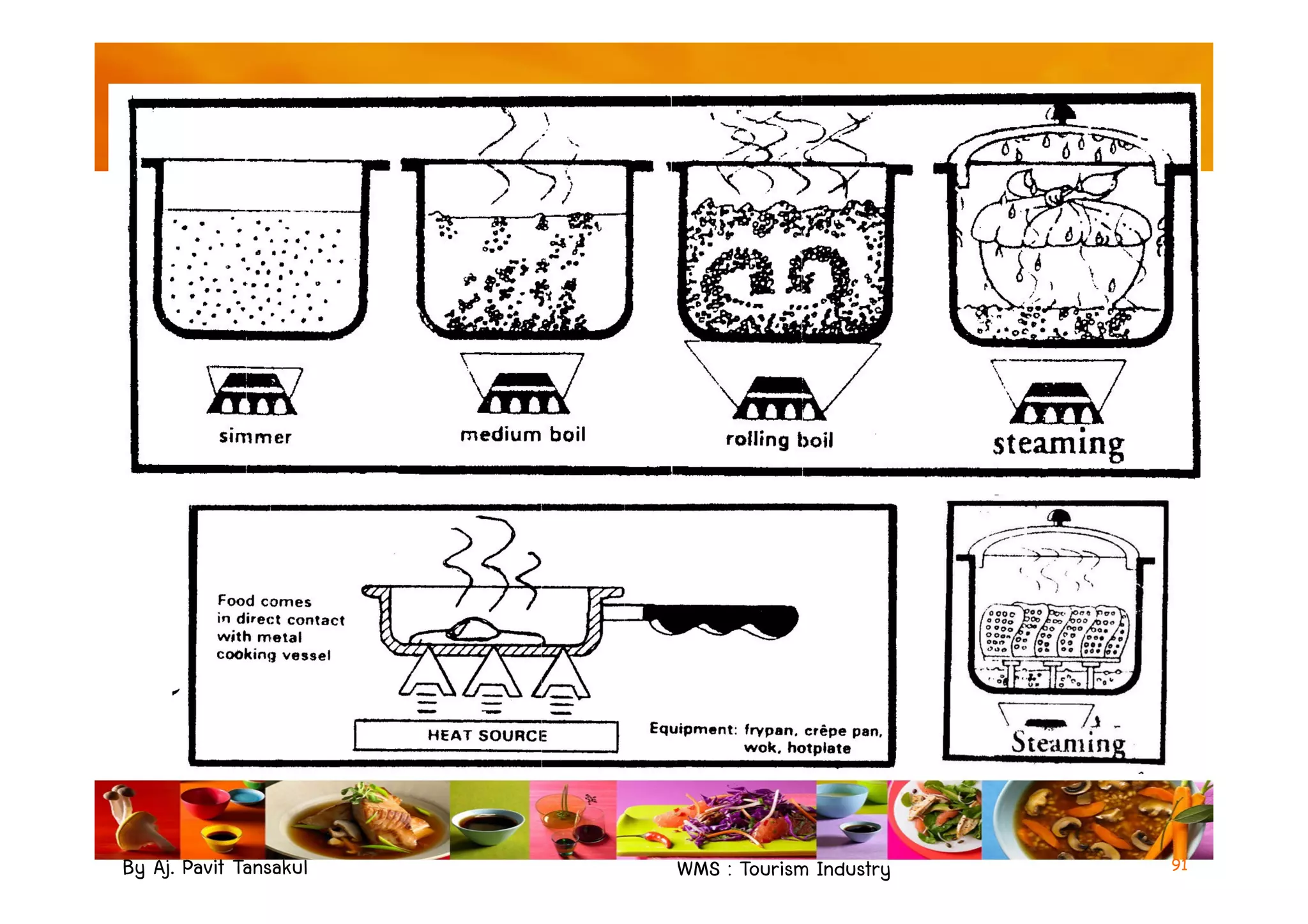 simmer

medium boil

rolling boil

steaming

Food comes in direct contact with metal cooking vessel

HEAT SOURCE

Equipment: frypan, crêpe pan, wok, hotplate

Steaming

By Aj. Pavit Tansakul

WMS : Tourism Industry

91